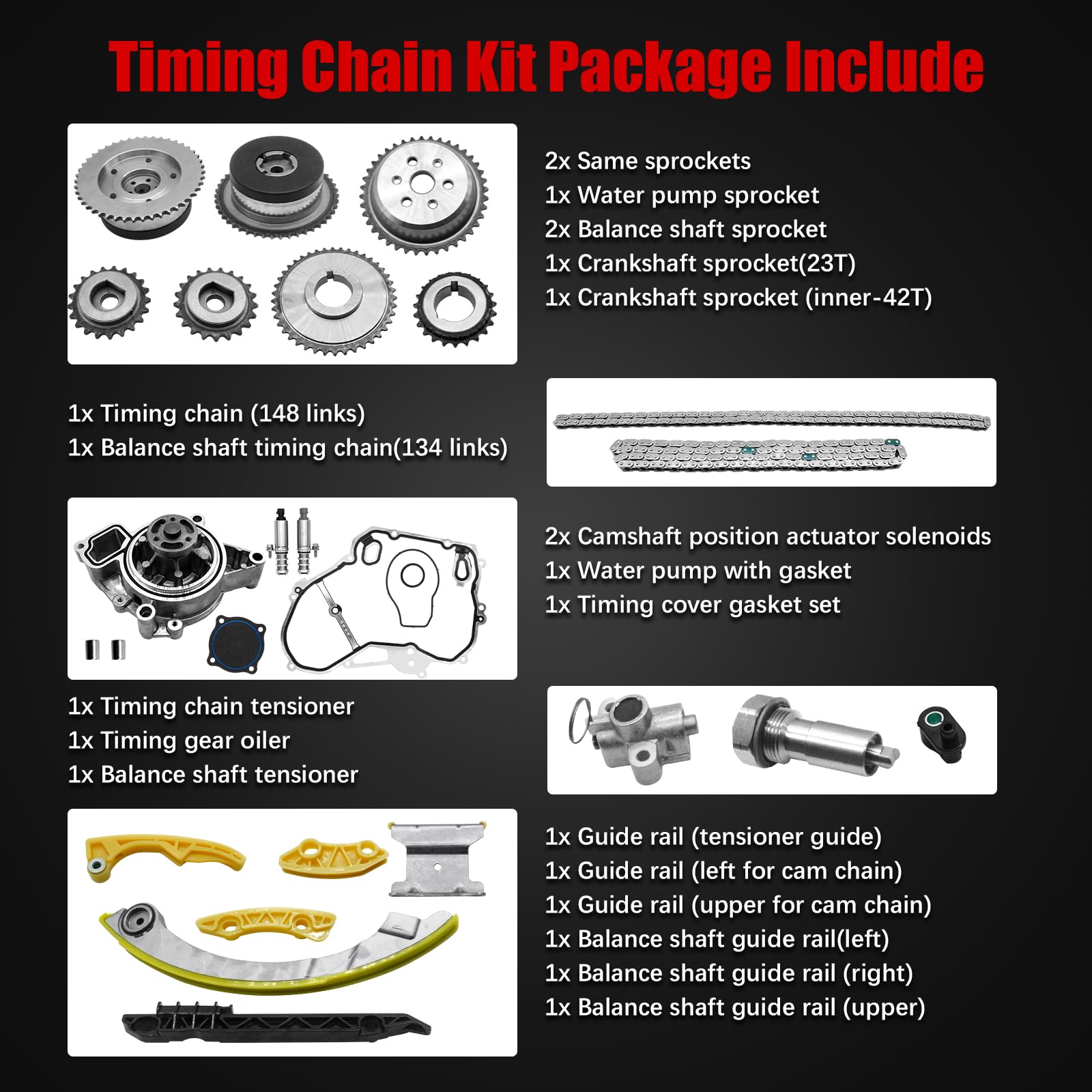 Timing Chain Kit Package Include

2x Same sprockets
1x Water pump sprocket
2x Balance shaft sprocket
1x Crankshaft sprocket(23T)
1x Crankshaft sprocket (inner-42T)

1x Timing chain (148 links)
1x Balance shaft timing chain(134 links)

2x Camshaft position actuator solenoids
1x Water pump with gasket
1x Timing cover gasket set

1x Timing chain tensioner
1x Timing gear oiler
1x Balance shaft tensioner

1x Guide rail (tensioner guide)
1x Guide rail (left for cam chain)
1x Guide rail (upper for cam chain)
1x Balance shaft guide rail(left)
1x Balance shaft guide rail (right)
1x Balance shaft guide rail (upper)