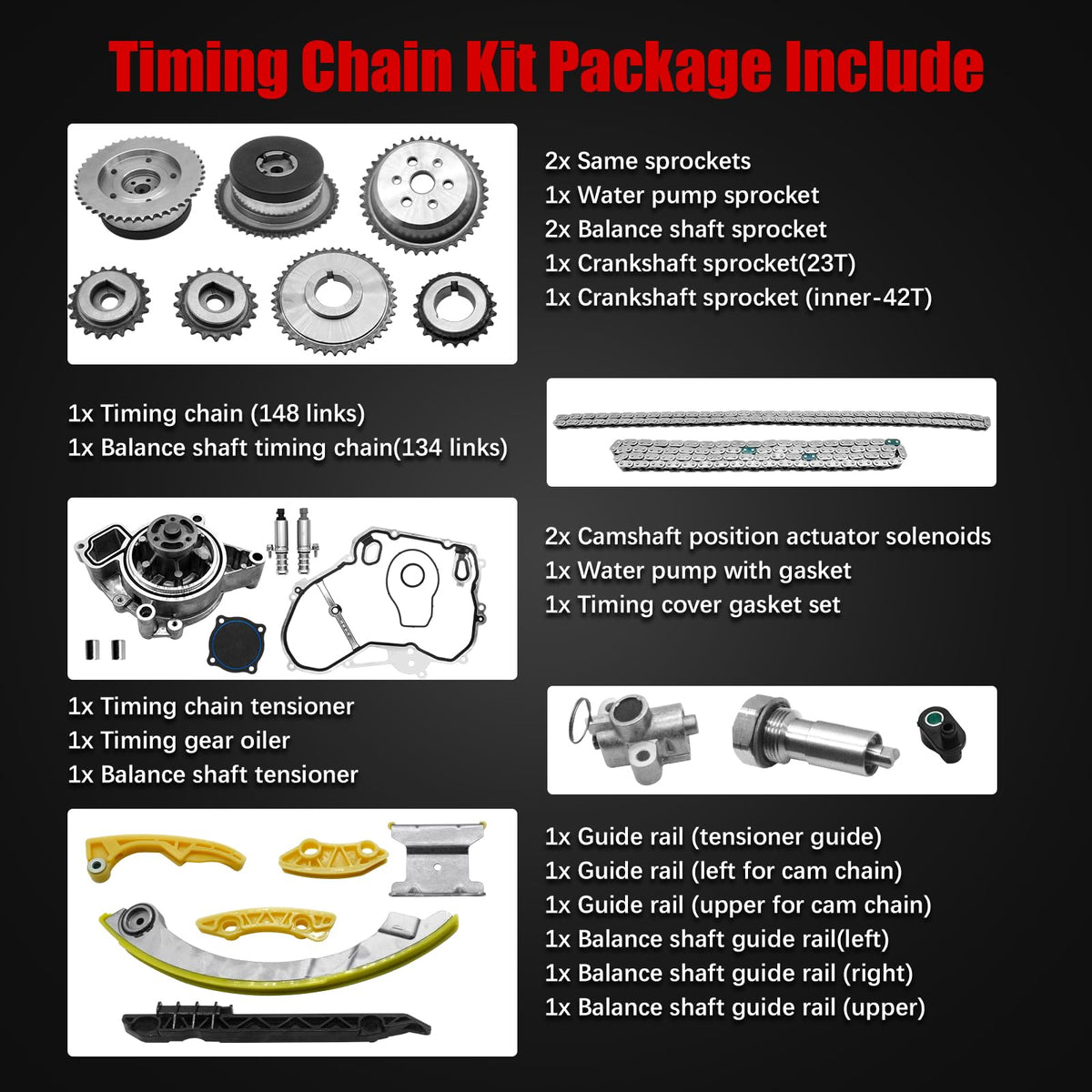 Timing Chain Kit Package Include

2x Same sprockets
1x Water pump sprocket
2x Balance shaft sprocket
1x Crankshaft sprocket(23T)
1x Crankshaft sprocket (inner-42T)

1x Timing chain (148 links)
1x Balance shaft timing chain(134 links)

2x Camshaft position actuator solenoids
1x Water pump with gasket
1x Timing cover gasket set

1x Timing chain tensioner
1x Timing gear oiler
1x Balance shaft tensioner

1x Guide rail (tensioner guide)
1x Guide rail (left for cam chain)
1x Guide rail (upper for cam chain)
1x Balance shaft guide rail(left)
1x Balance shaft guide rail (right)
1x Balance shaft guide rail (upper)