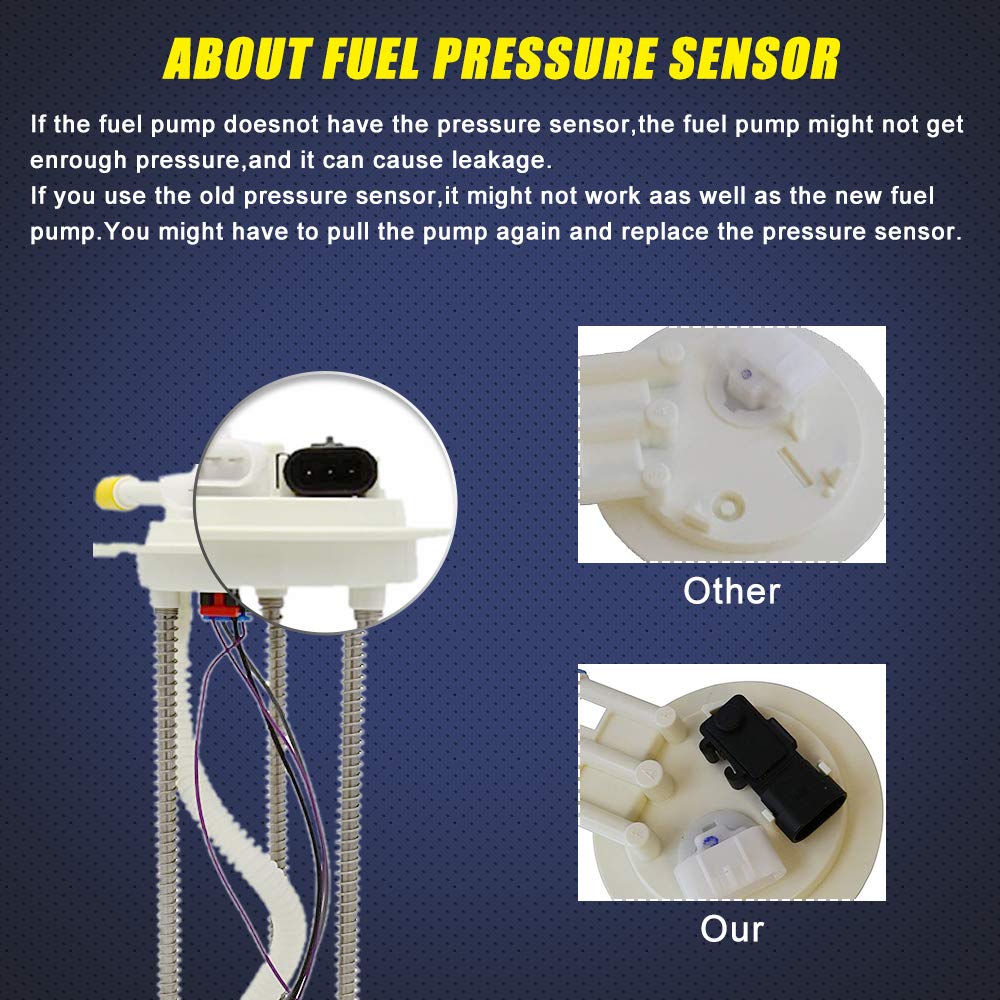 ABOUT FUEL PRESSURE SENSOR

If the fuel pump doesnot have the pressure sensor,the fuel pump might not get enrough pressure,and it can cause leakage.
If you use the old pressure sensor,it might not work aas well as the new fuel pump.You might have to pull the pump again and replace the pressure sensor.

Other

Our