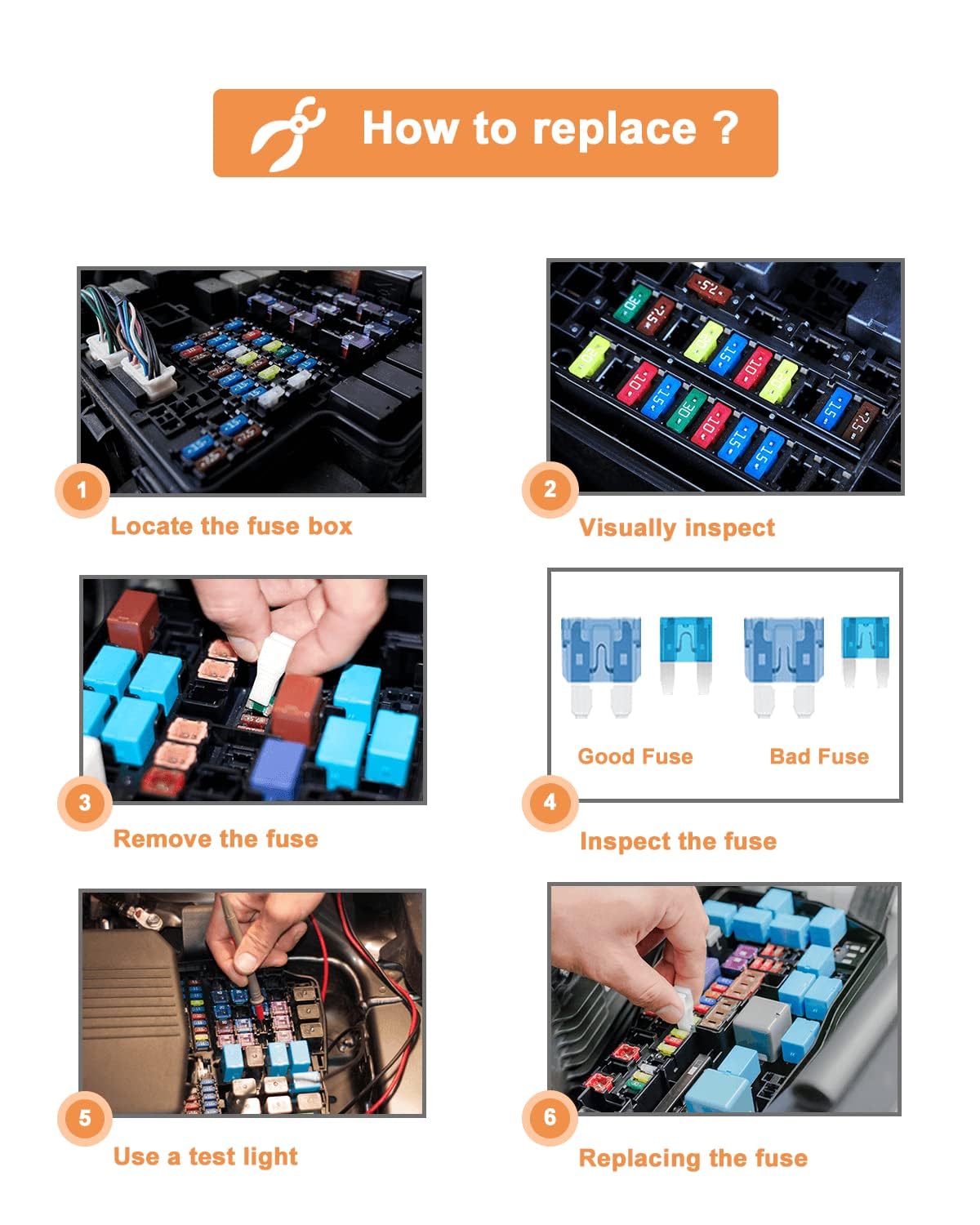 How to replace ?

1
Locate the fuse box

2
Visually inspect

3
Remove the fuse

Good Fuse
Bad Fuse

4
Inspect the fuse

5
Use a test light

6
Replacing the fuse