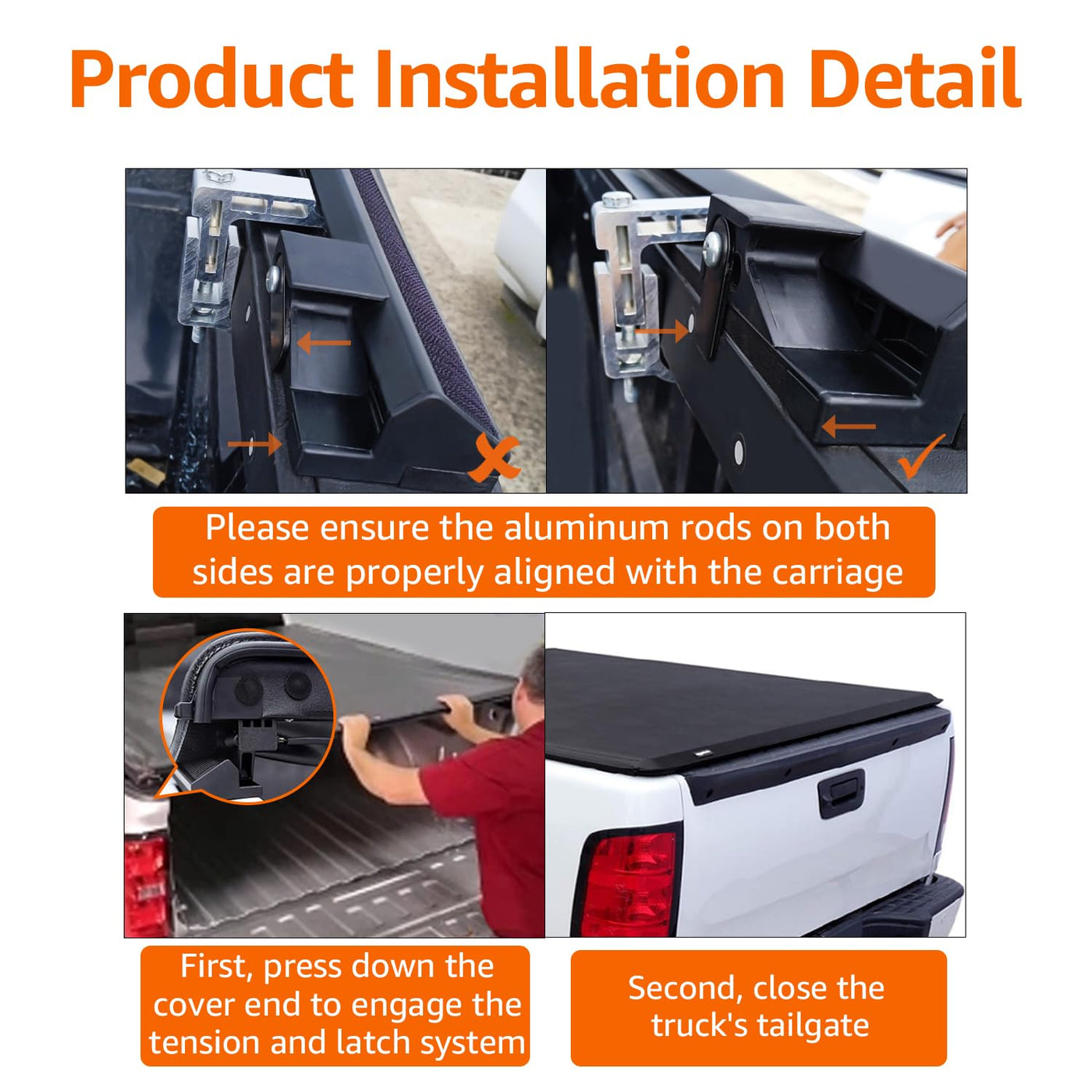 Product Installation Detail

Please ensure the aluminum rods on both sides are properly aligned with the carriage

First, press down the cover end to engage the tension and latch system

Second, close the truck's tailgate