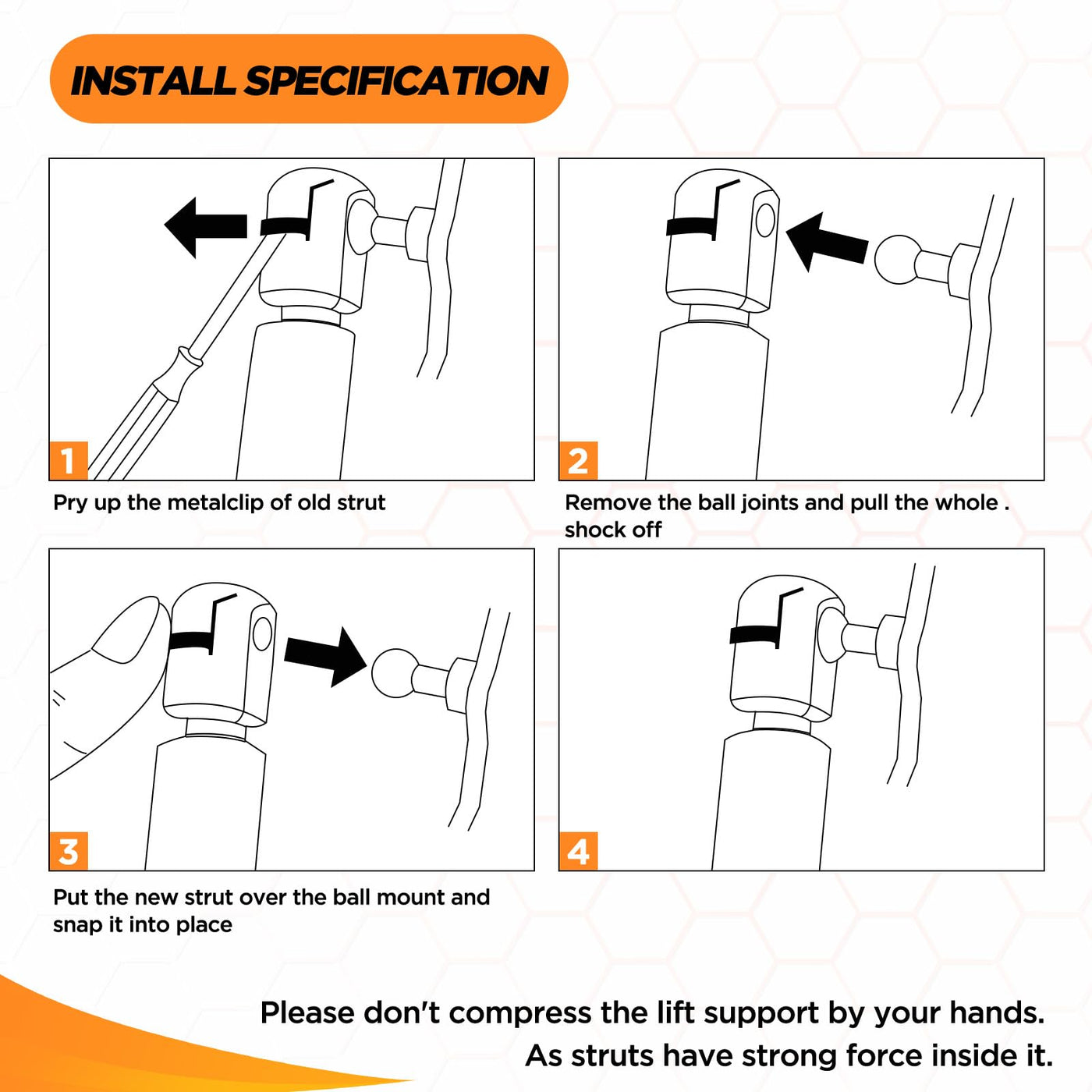 INSTALL SPECIFICATION

1

Pry up the metalclip of old strut

2

Remove the ball joints and pull the whole . shock off

3

Put the new strut over the ball mount and snap it into place

4

Please don't compress the lift support by your hands. As struts have strong force inside it.