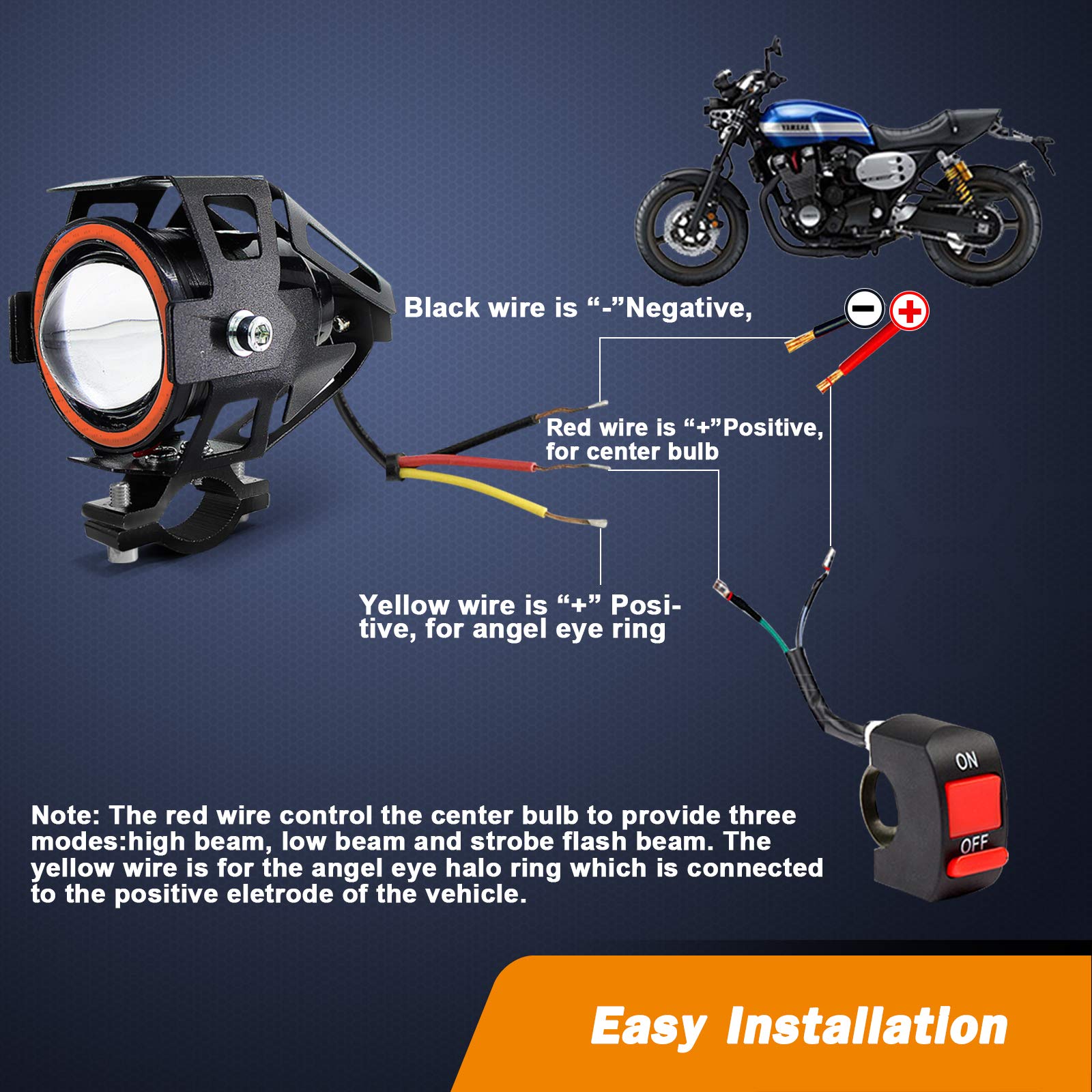 YAMAHA

Black wire is “-”Negative,

Red wire is “+”Positive, for center bulb

Yellow wire is “+” Positive, for angel eye ring

ON

OFF

Note: The red wire control the center bulb to provide three modes:high beam, low beam and strobe flash beam. The yellow wire is for the angel eye halo ring which is connected to the positive eletrode of the vehicle.

Easy Installation