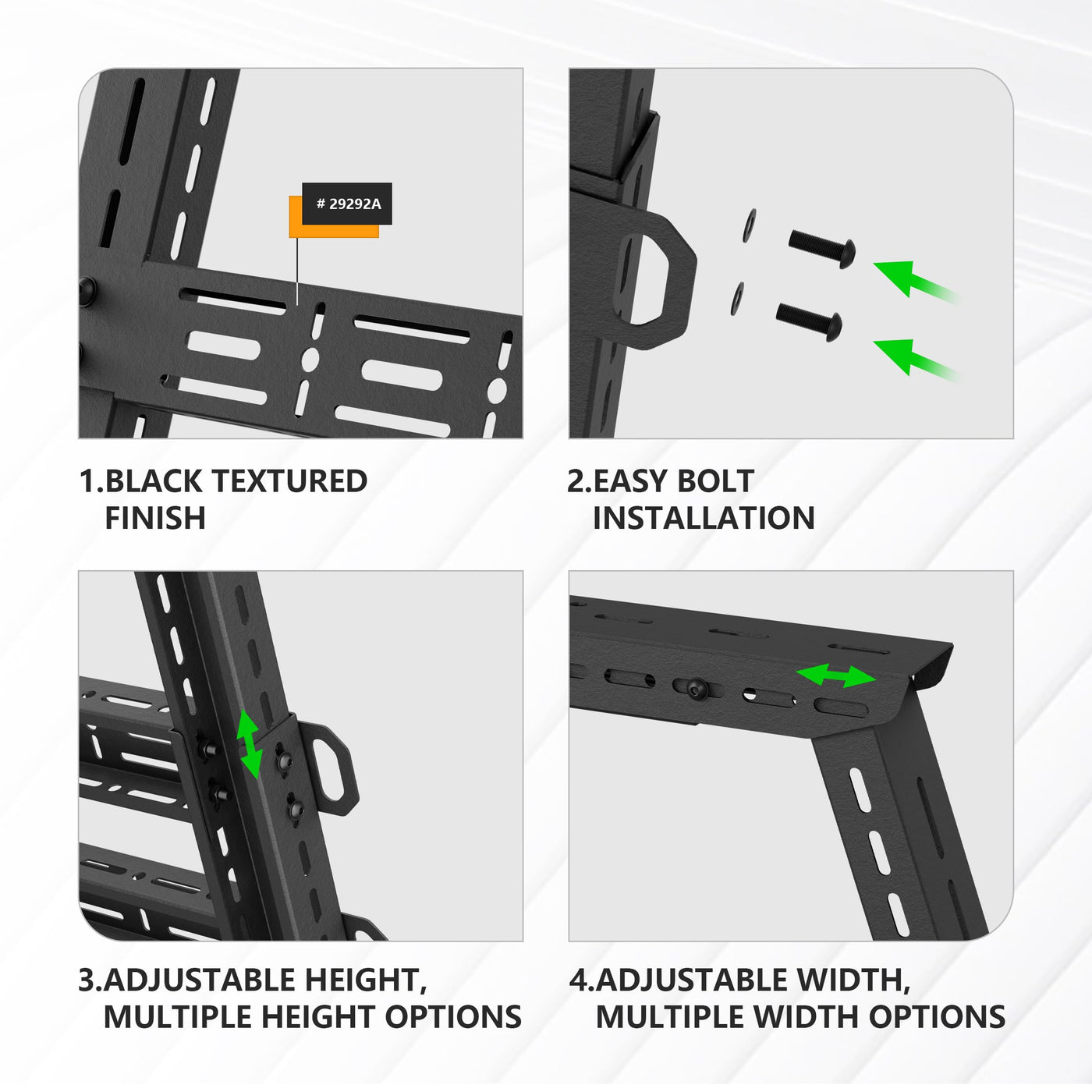 # 29292A

1.BLACK TEXTURED FINISH

2.EASY BOLT INSTALLATION

3.ADJUSTABLE HEIGHT, MULTIPLE HEIGHT OPTIONS

4.ADJUSTABLE WIDTH, MULTIPLE WIDTH OPTIONS