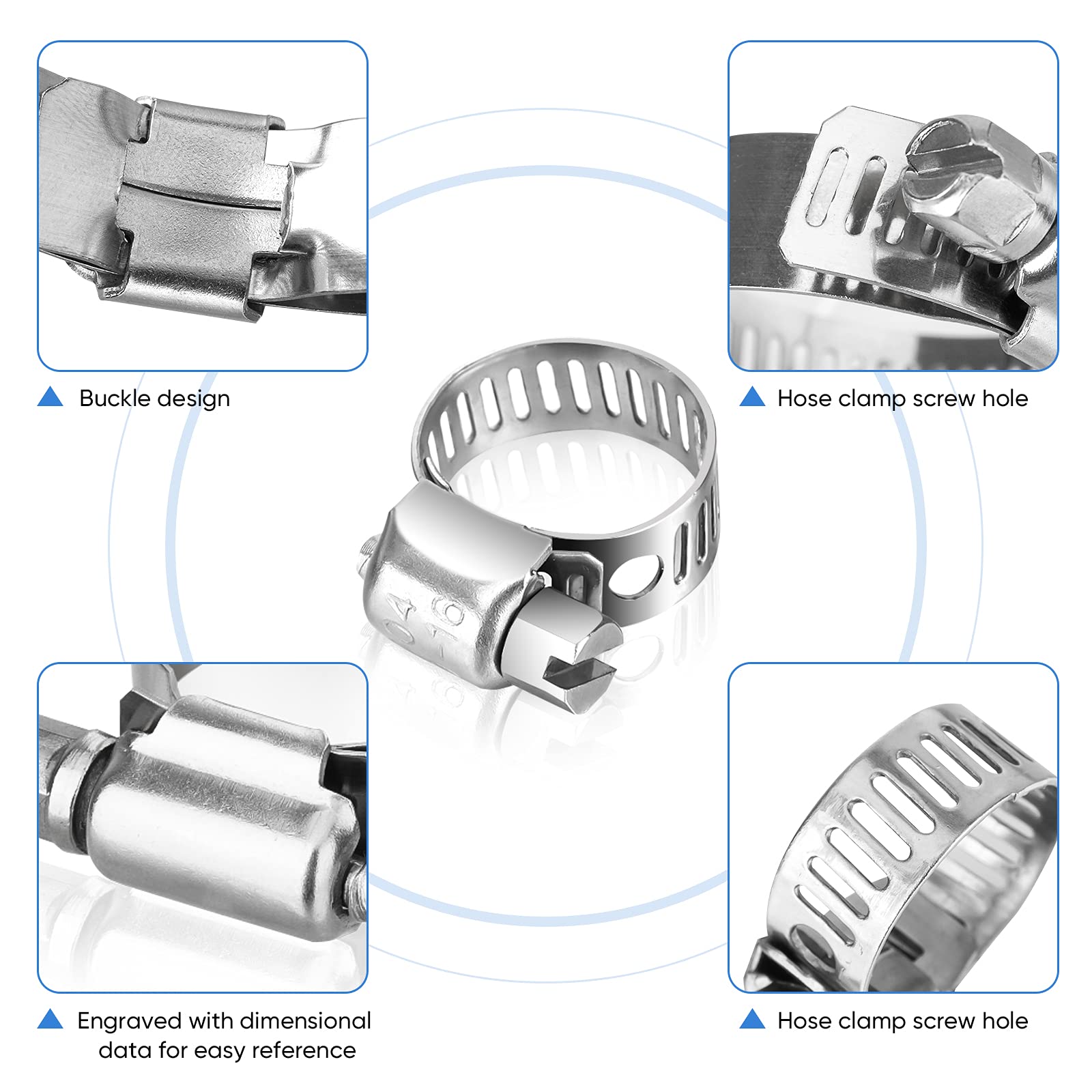 Buckle design

Hose clamp screw hole

04 16

Engraved with dimensional data for easy reference

Hose clamp screw hole