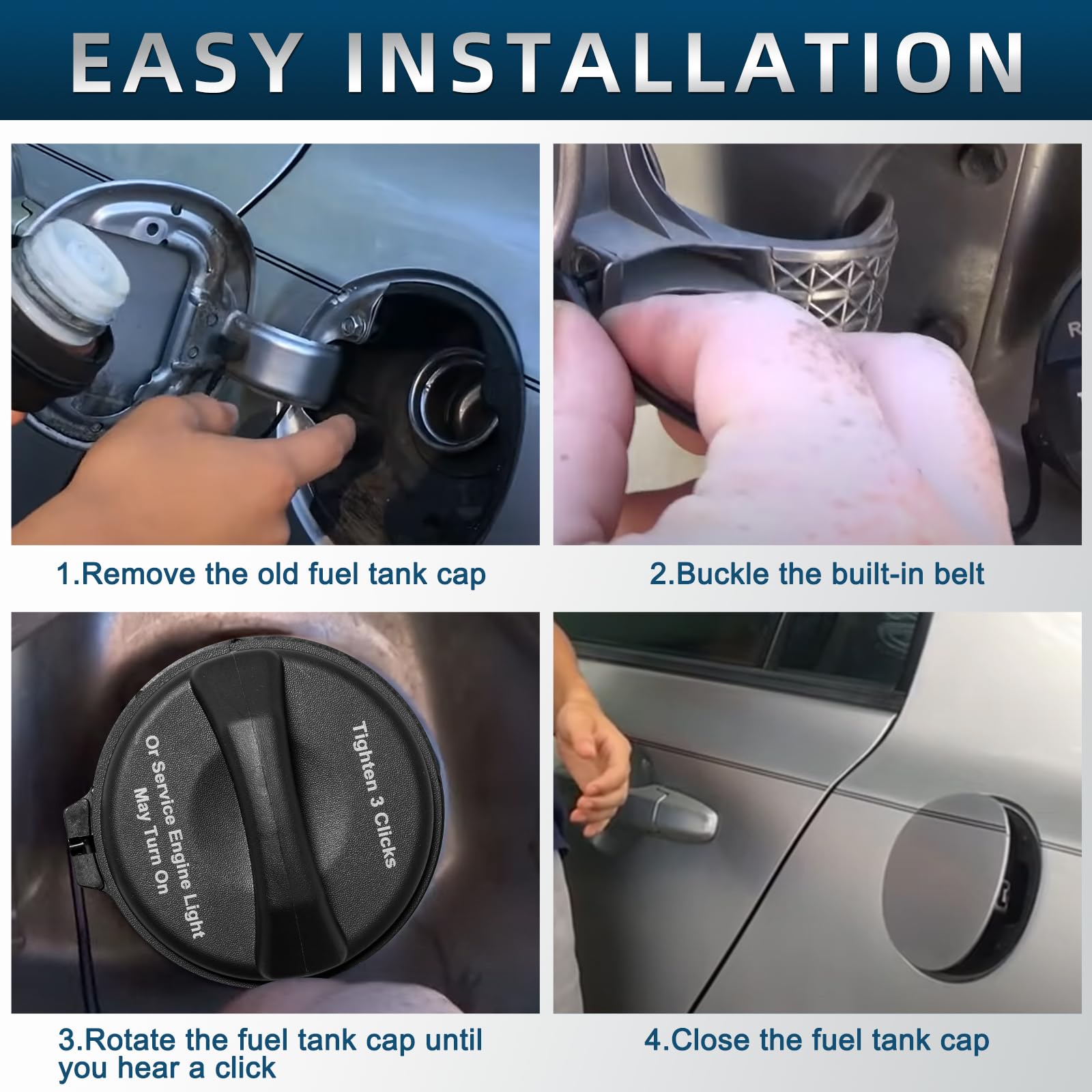 EASY INSTALLATION

1.Remove the old fuel tank cap

2.Buckle the built-in belt

Tighten 3 Clicks
Or Service Engine Light May Turn On

3.Rotate the fuel tank cap until you hear a click

4.Close the fuel tank cap