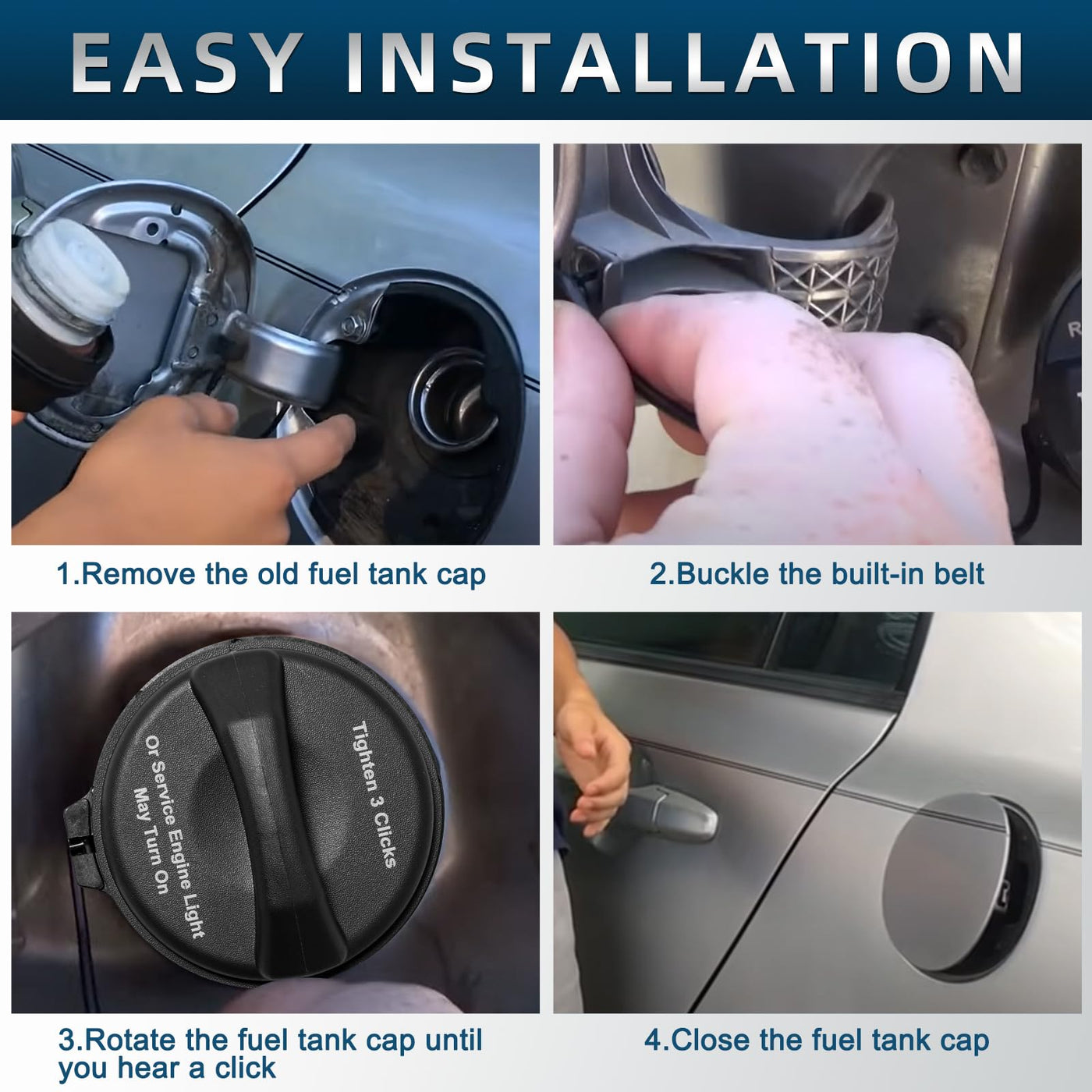 EASY INSTALLATION

1.Remove the old fuel tank cap

2.Buckle the built-in belt

Tighten 3 Clicks

Or Service Engine Light May Turn On

3.Rotate the fuel tank cap until you hear a click

4.Close the fuel tank cap