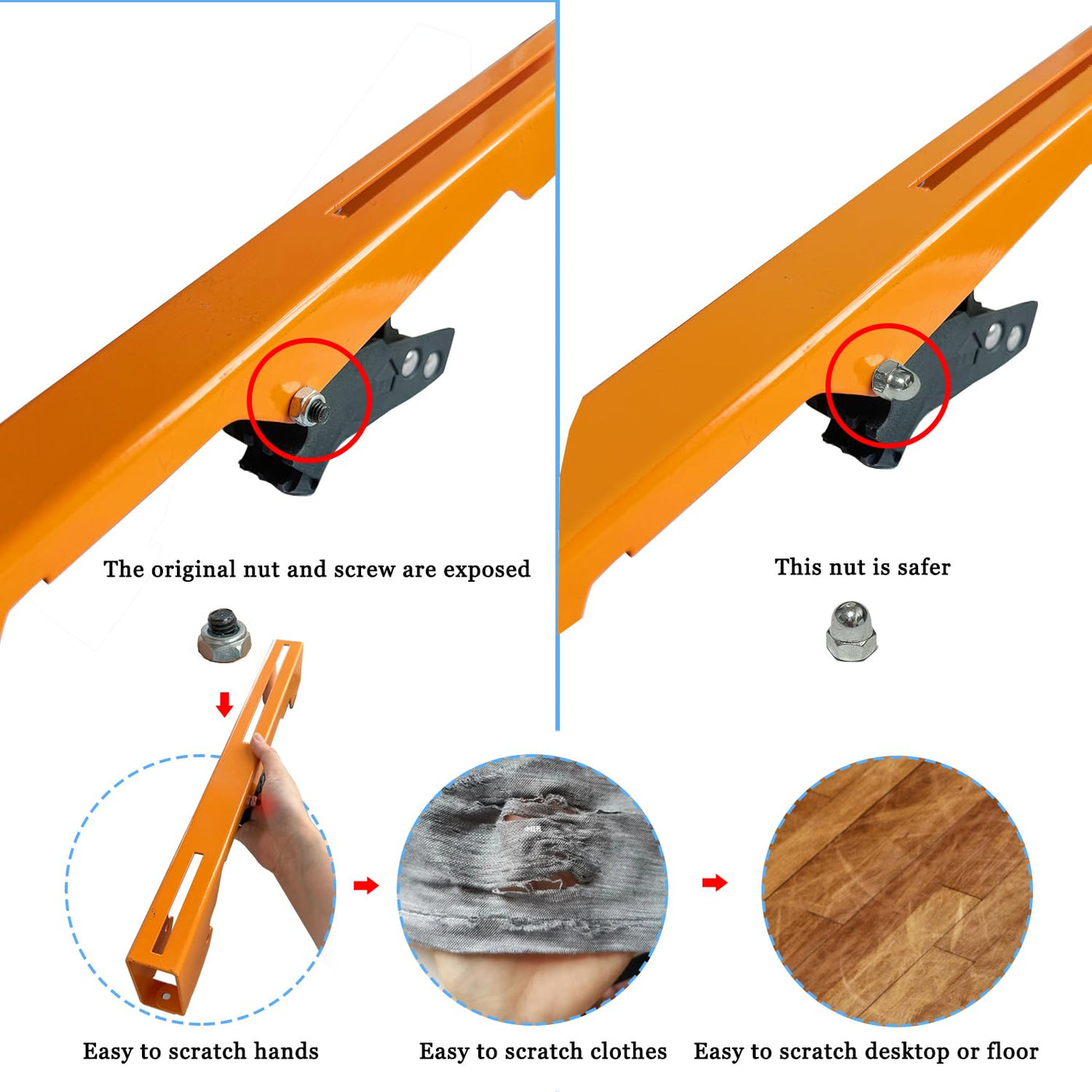 The original nut and screw are exposed

This nut is safer

Easy to scratch hands

Easy to scratch clothes

Easy to scratch desktop or floor