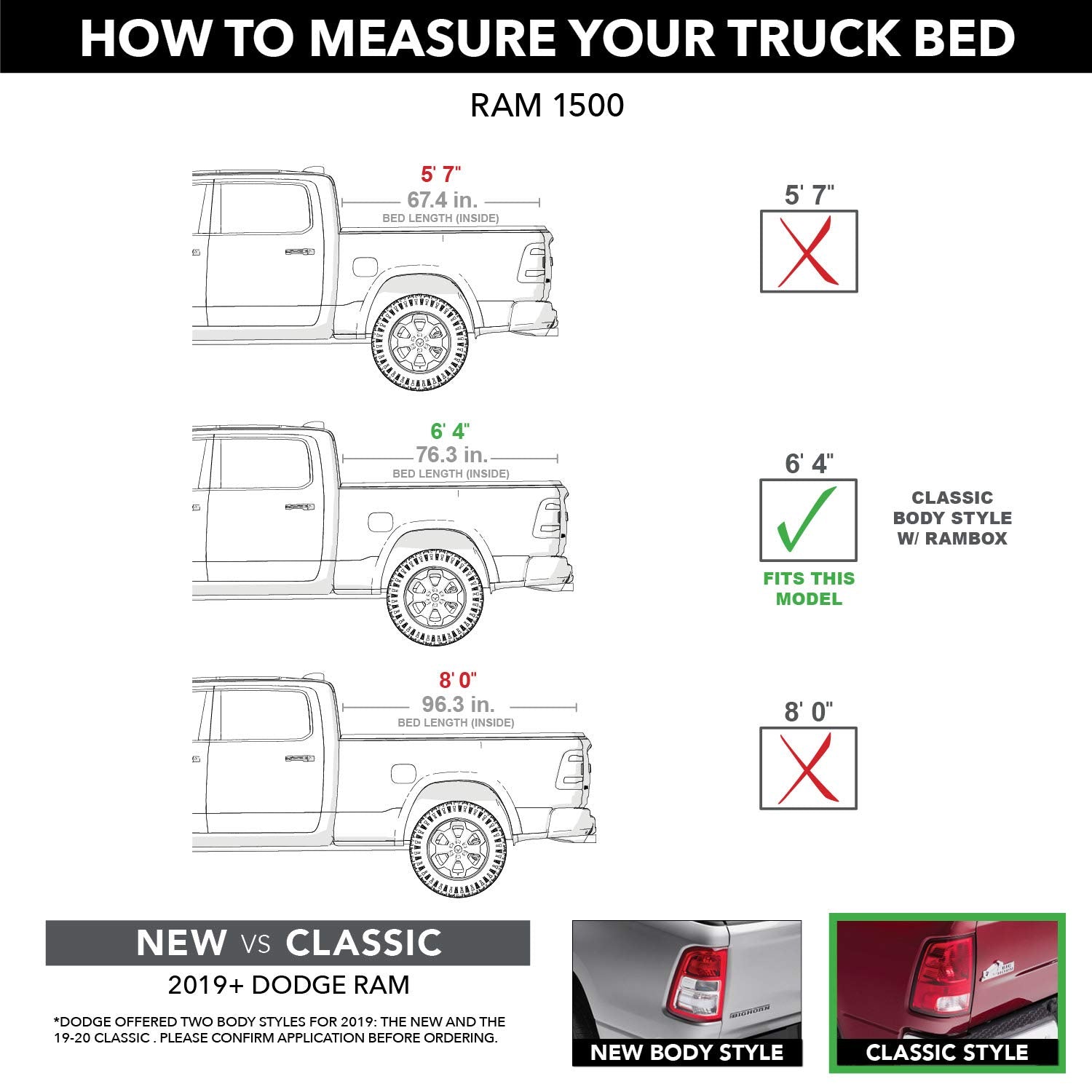 HOW TO MEASURE YOUR TRUCK BED

RAM 1500

5' 7"
67.4 in.
BED LENGTH (INSIDE)

5' 7"

6' 4"
76.3 in.
BED LENGTH (INSIDE)

6' 4"

FITS THIS MODEL

CLASSIC BODY STYLE W/ RAMBOX

8' 0"
96.3 in.
BED LENGTH (INSIDE)

8' 0"

NEW VS CLASSIC

2019+ DODGE RAM

*DODGE OFFERED TWO BODY STYLES FOR 2019: THE NEW AND THE 19-20 CLASSIC . PLEASE CONFIRM APPLICATION BEFORE ORDERING.

BIGHORN

NEW BODY STYLE

CLASSIC STYLE