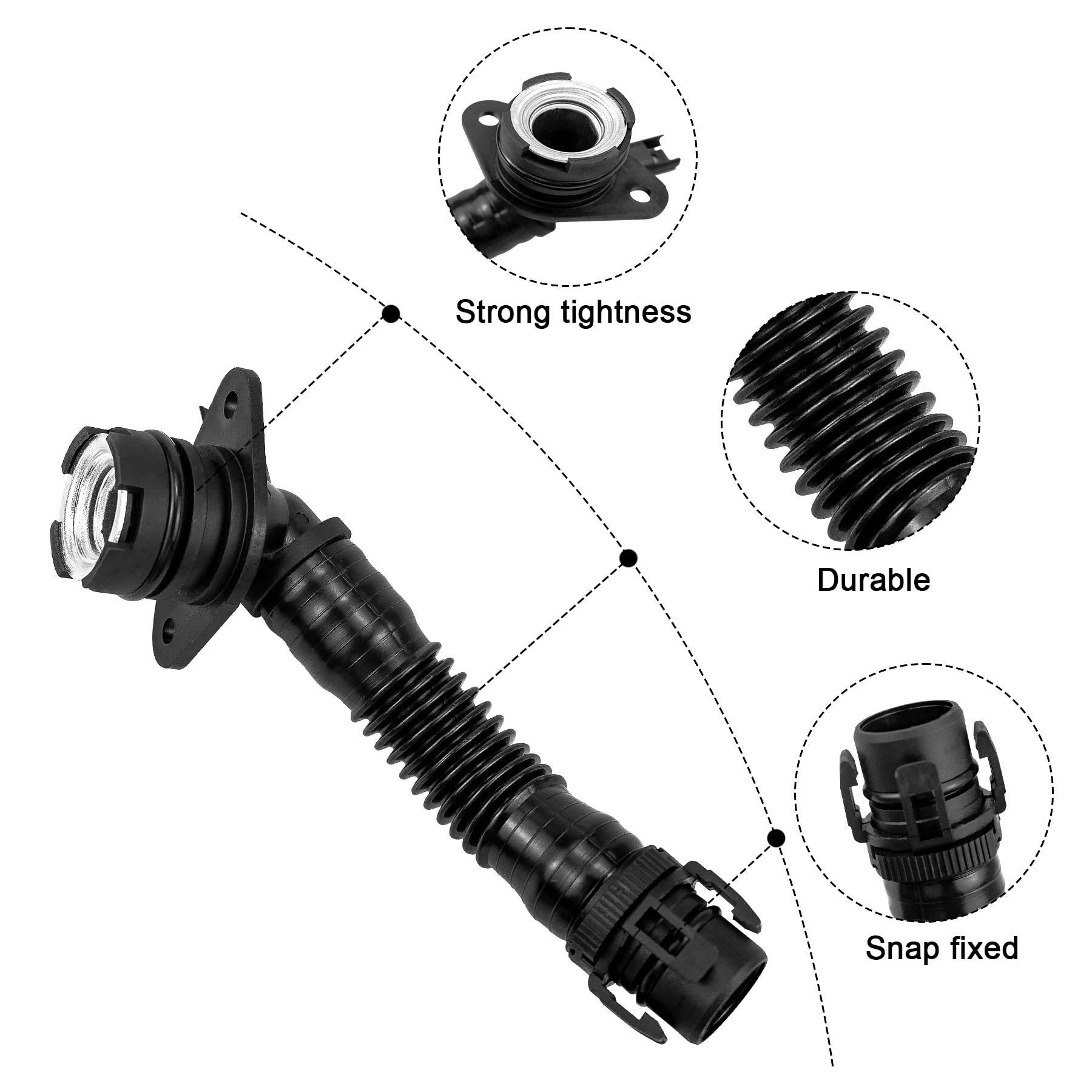 Strong tightness

Durable

Snap fixed