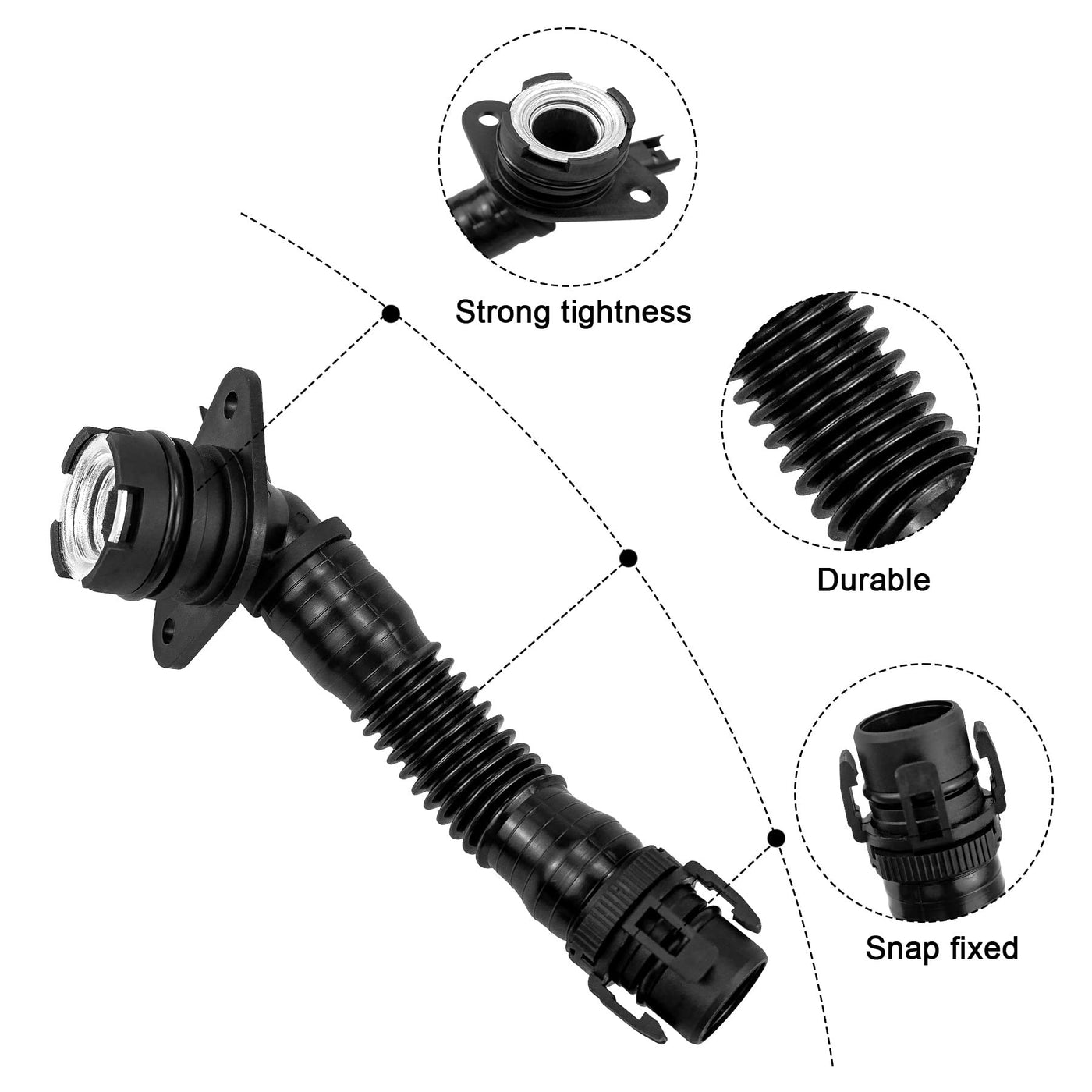 Strong tightness

Durable

Snap fixed