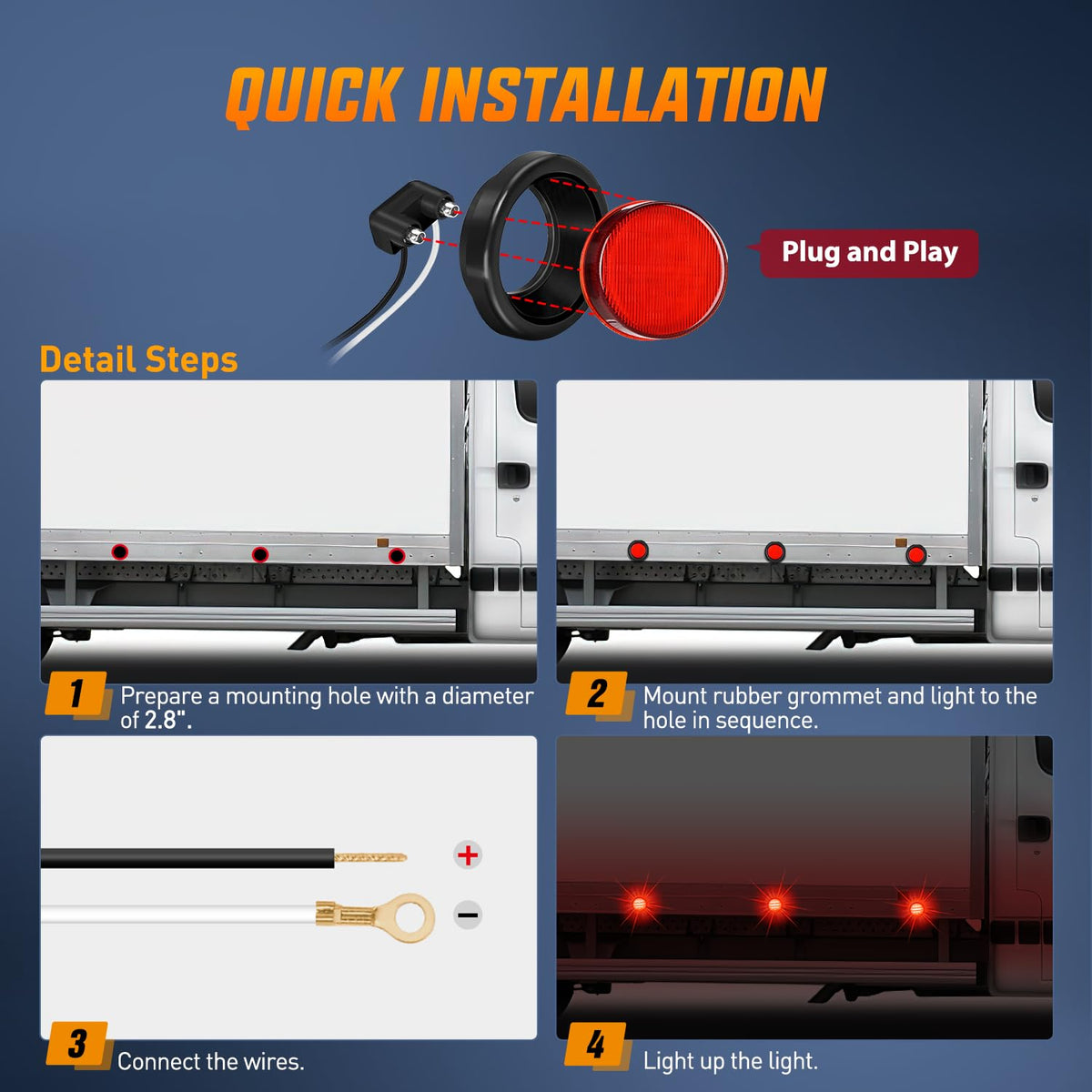 QUICK INSTALLATION

Plug and Play

Detail Steps

1 Prepare a mounting hole with a diameter of 2.8".

2 Mount rubber grommet and light to the hole in sequence.

+

−

3 Connect the wires.

4 Light up the light.