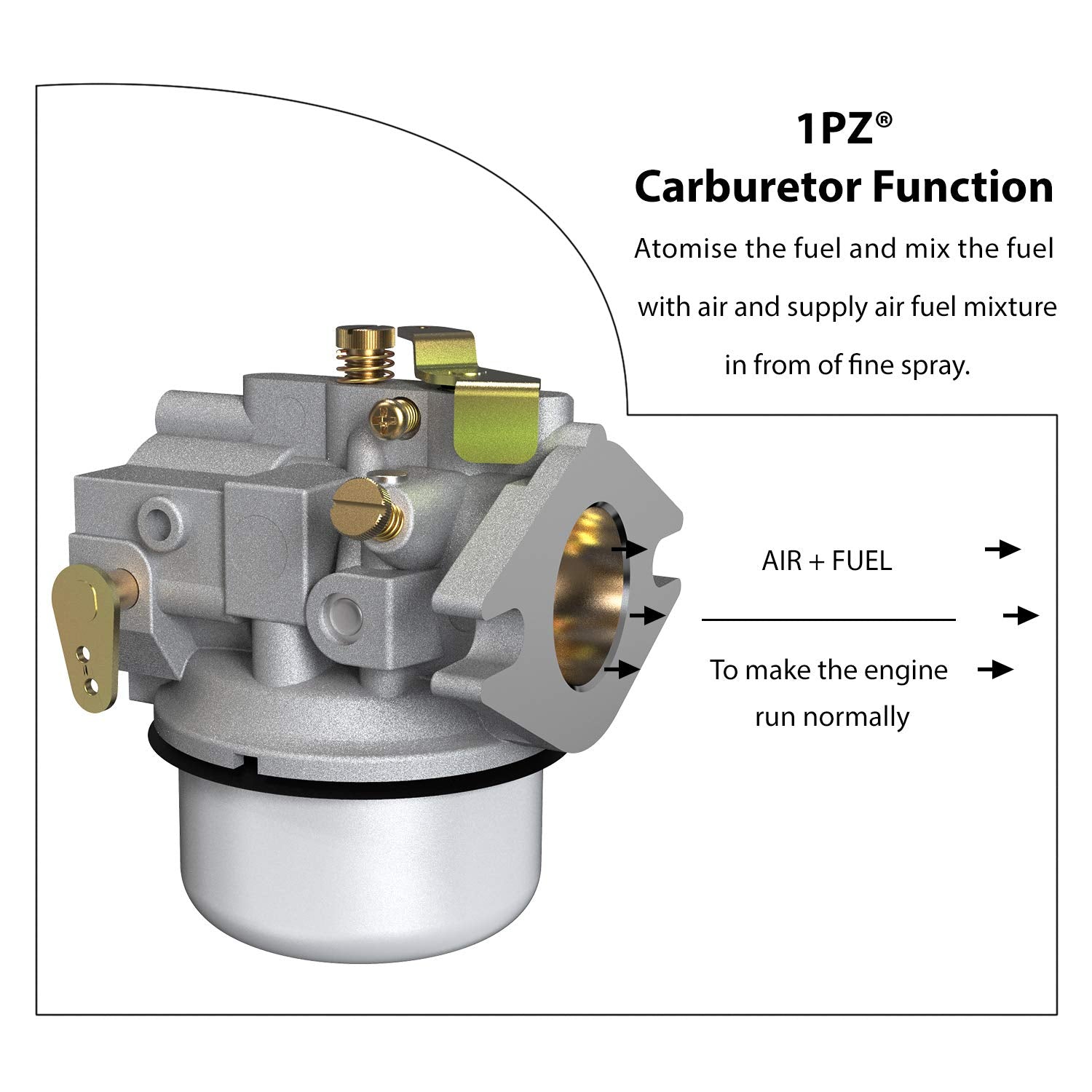 1PZ®
Carburetor Function

Atomise the fuel and mix the fuel with air and supply air fuel mixture in from of fine spray.

AIR + FUEL

To make the engine run normally