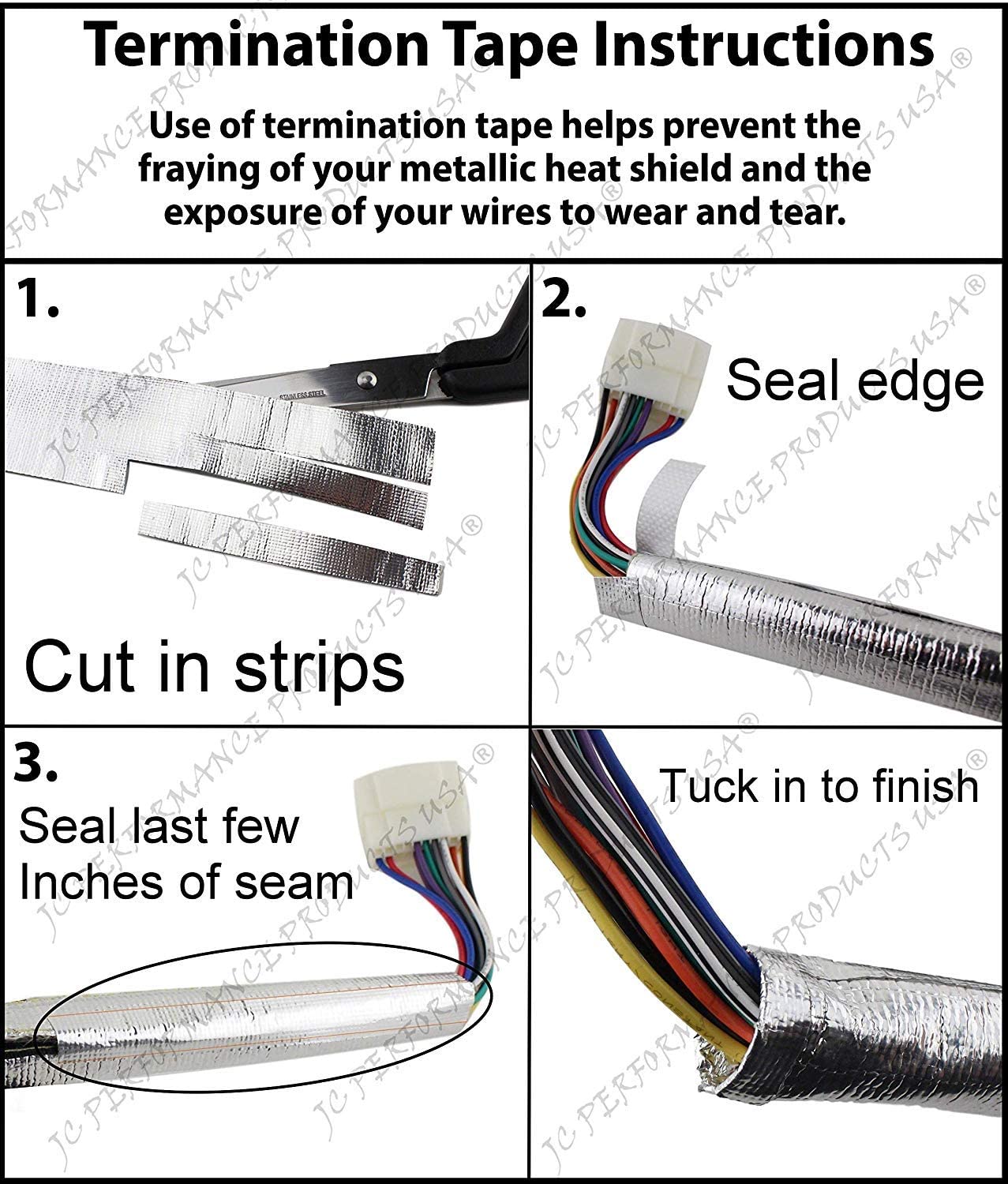 Termination Tape Instructions

Use of termination tape helps prevent the fraying of your metallic heat shield and the exposure of your wires to wear and tear.

1.

STAINLESS STEEL

Cut in strips

2.

Seal edge

3.

Seal last few Inches of seam

Tuck in to finish

JC PERFORMANCE PRODUCTS USA®