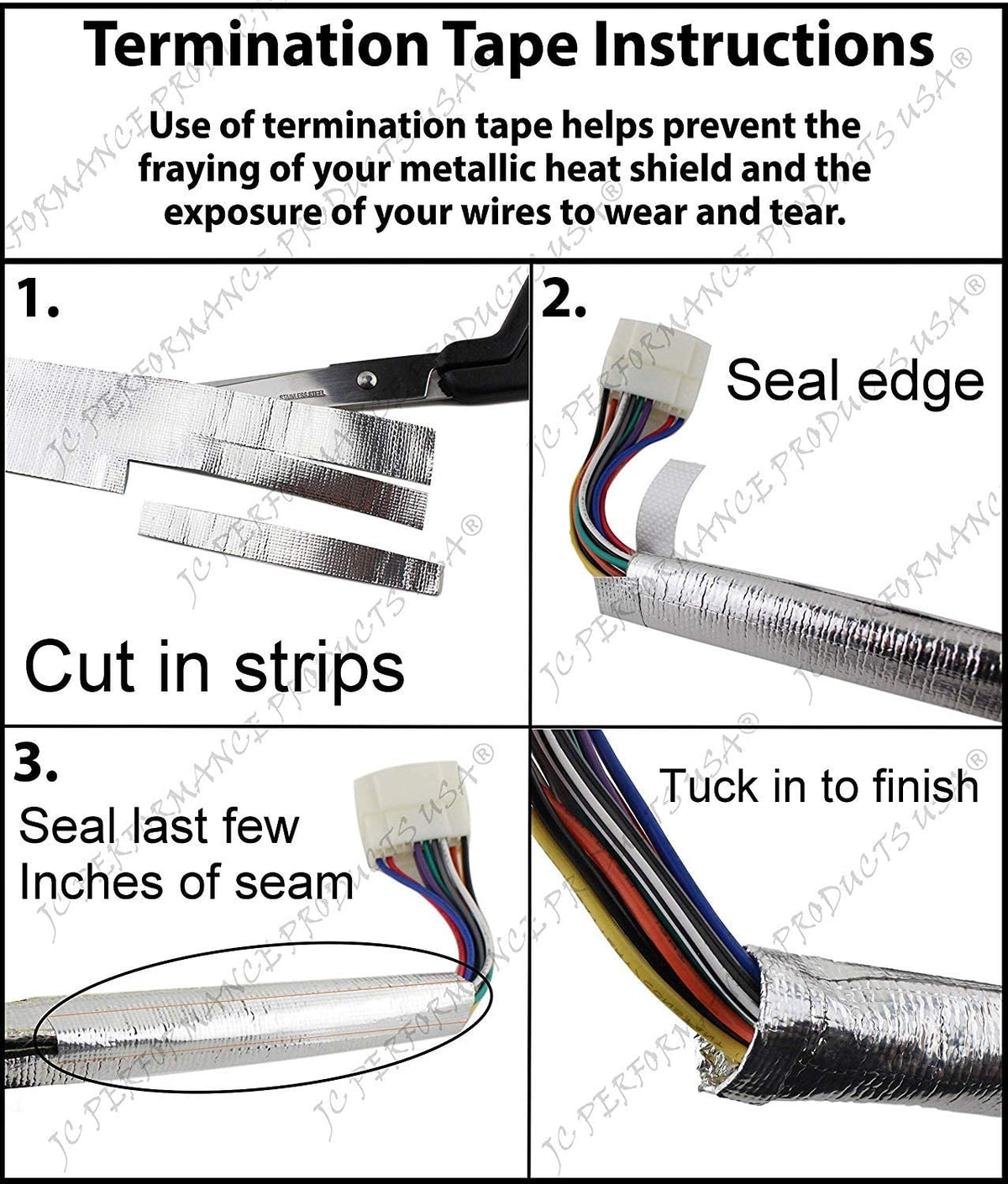 Termination Tape Instructions

Use of termination tape helps prevent the fraying of your metallic heat shield and the exposure of your wires to wear and tear.

1.

STAINLESS STEEL

Cut in strips

2.

Seal edge

3.

Seal last few Inches of seam

Tuck in to finish

JC PERFORMANCE PRODUCTS USA®