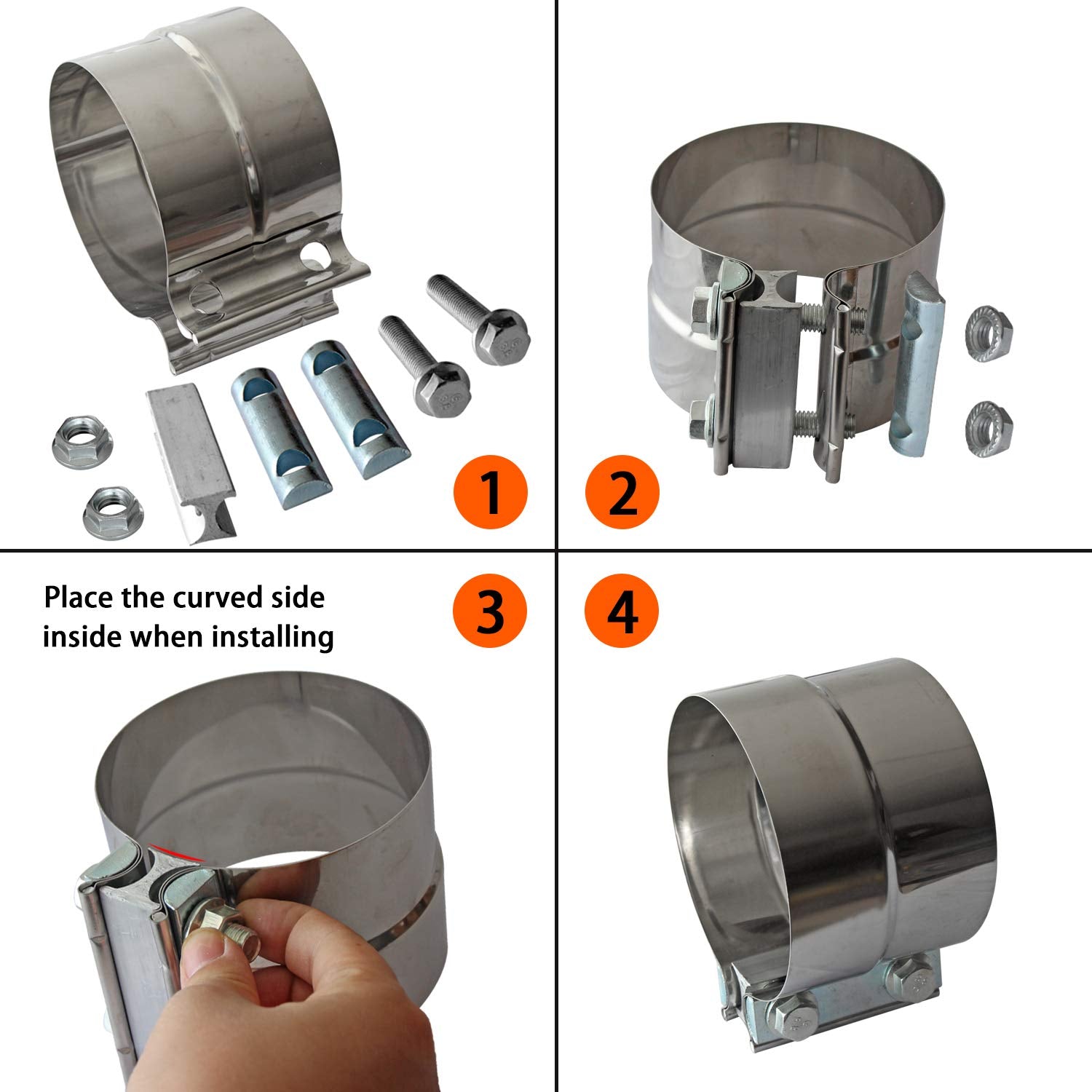 1

2

Place the curved side inside when installing

3

4