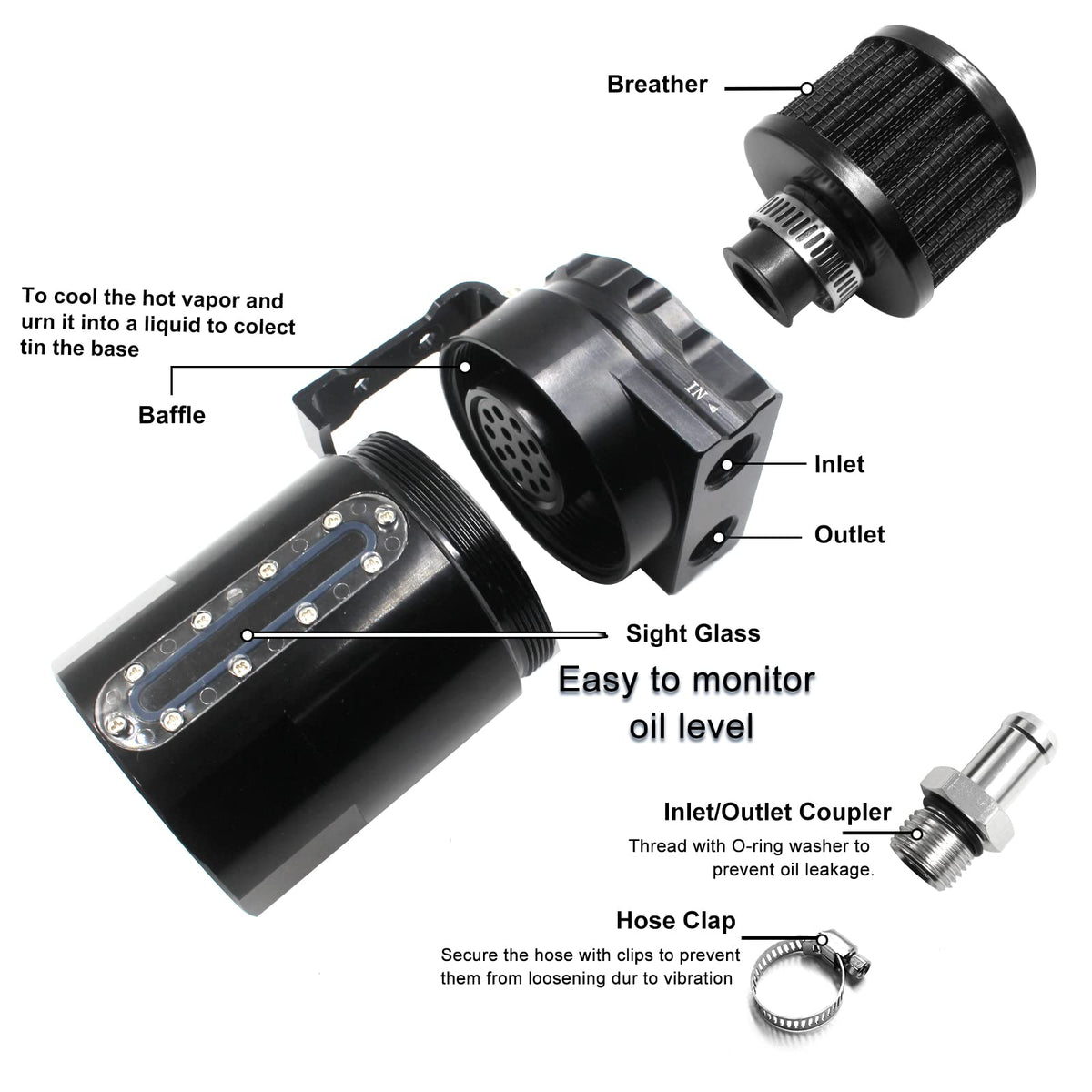 Breather

To cool the hot vapor and urn it into a liquid to colect tin the base

Baffle

IN

Inlet

Outlet

Sight Glass

Easy to monitor oil level

Inlet/Outlet Coupler

Thread with O-ring washer to prevent oil leakage.

Hose Clap

Secure the hose with clips to prevent them from loosening dur to vibration