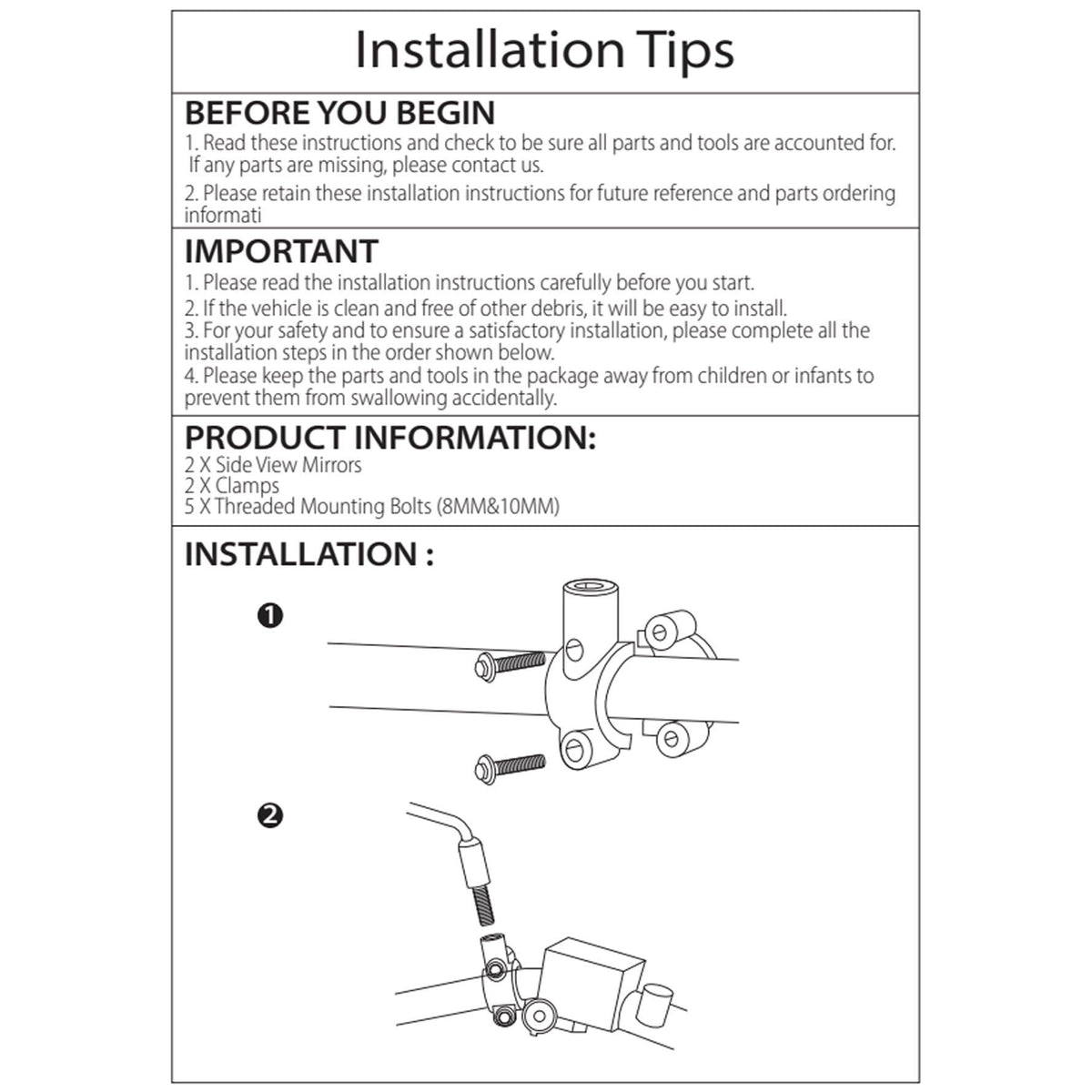 Installation Tips

BEFORE YOU BEGIN

1. Read these instructions and check to be sure all parts and tools are accounted for. If any parts are missing, please contact us.

2. Please retain these installation instructions for future reference and parts ordering informati

IMPORTANT

1. Please read the installation instructions carefully before you start.
2. If the vehicle is clean and free of other debris, it will be easy to install.
3. For your safety and to ensure a satisfactory installation, please complete all the installation steps in the order shown below.
4. Please keep the parts and tools in the package away from children or infants to prevent them from swallowing accidentally.

PRODUCT INFORMATION:

2 X Side View Mirrors
2 X Clamps
5 X Threaded Mounting Bolts (8MM&10MM)

INSTALLATION :

❶

❷