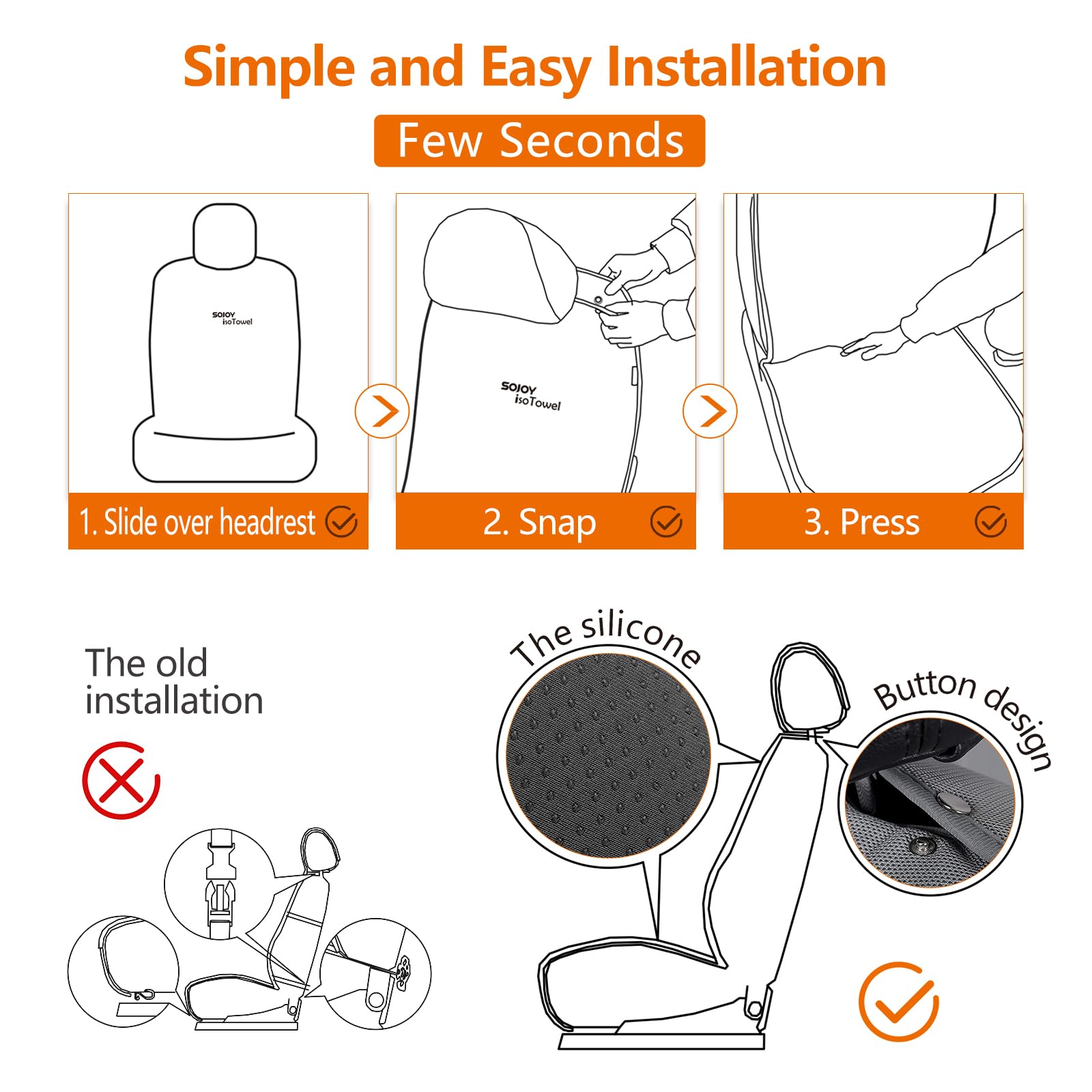 Simple and Easy Installation

Few Seconds

SOJOY isoTowel

1. Slide over headrest

SOJOY isoTowel

2. Snap

3. Press

The old installation

The silicone

Button design