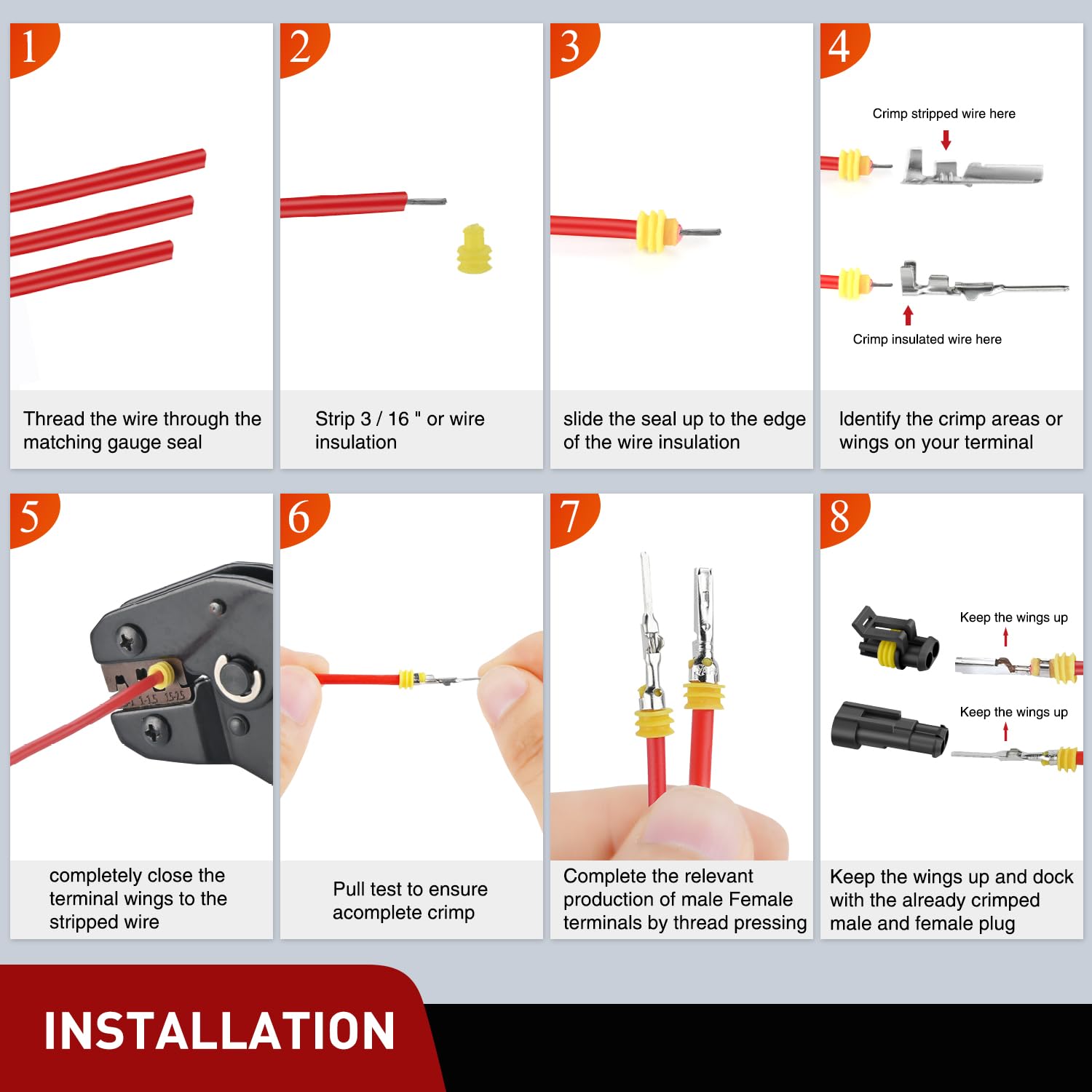 1

Thread the wire through the matching gauge seal

2

Strip 3 / 16 " or wire insulation

3

slide the seal up to the edge of the wire insulation

4

Crimp stripped wire here

Crimp insulated wire here

Identify the crimp areas or wings on your terminal

5

1-1.5 1.5-2.5

completely close the terminal wings to the stripped wire

6

Pull test to ensure acomplete crimp

7

Complete the relevant production of male Female terminals by thread pressing

8

Keep the wings up

Keep the wings up

Keep the wings up and dock with the already crimped male and female plug

INSTALLATION