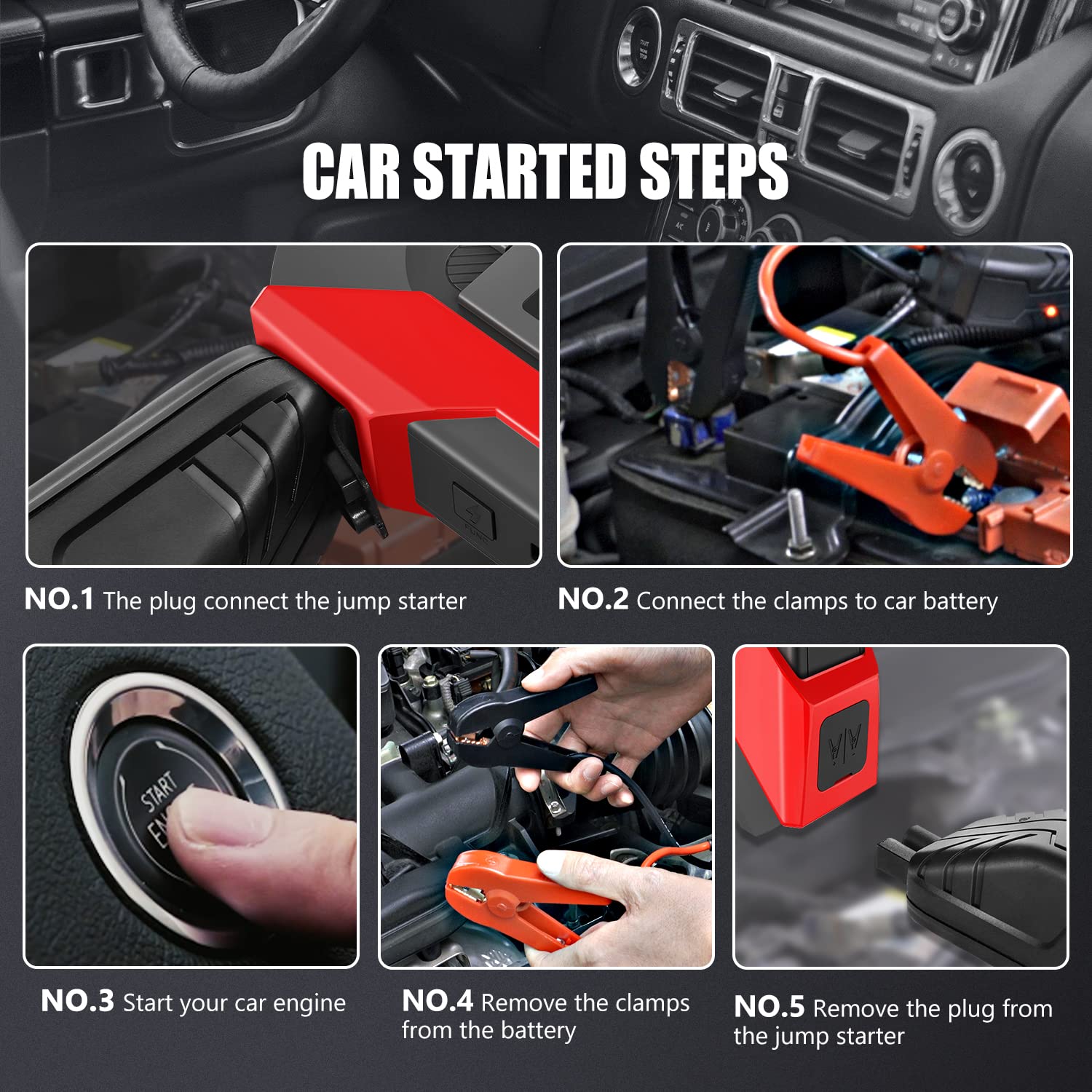 CAR STARTED STEPS

NO.1 The plug connect the jump starter

NO.2 Connect the clamps to car battery

START

NO.3 Start your car engine

NO.4 Remove the clamps from the battery

NO.5 Remove the plug from the jump starter