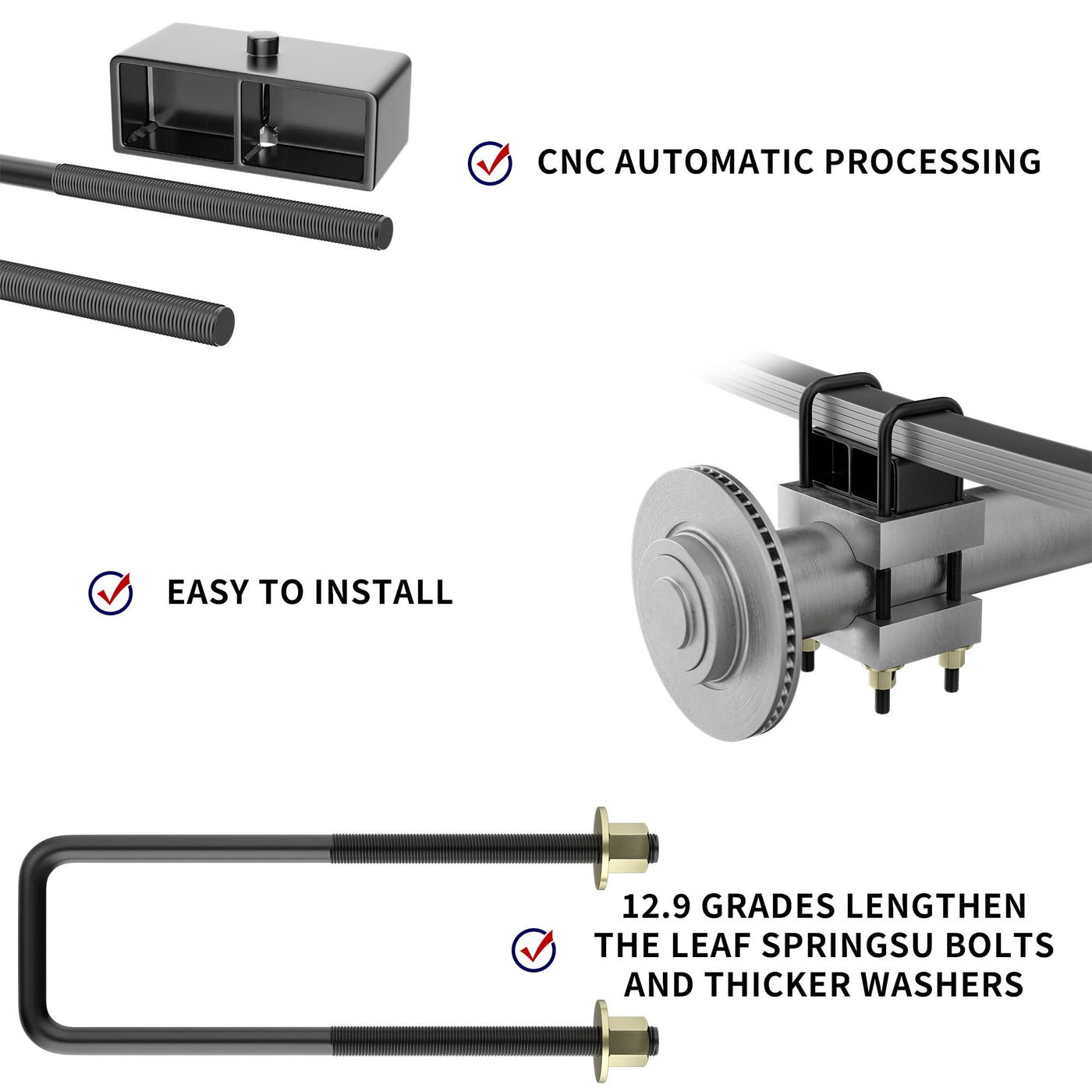 CNC AUTOMATIC PROCESSING

EASY TO INSTALL

12.9 GRADES LENGTHEN THE LEAF SPRINGSU BOLTS AND THICKER WASHERS