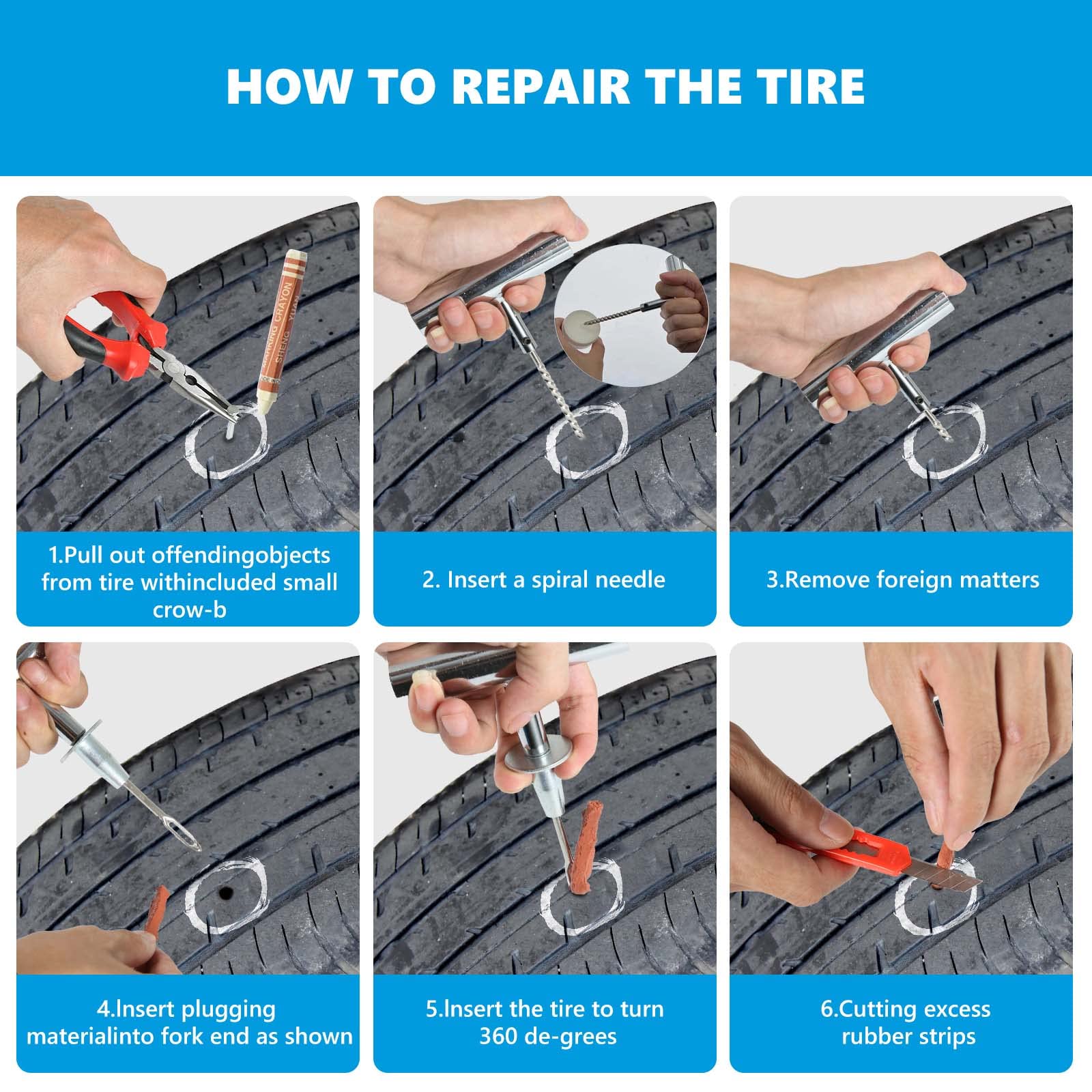 HOW TO REPAIR THE TIRE

MARKING CRAYON SHENG YUAN

1.Pull out offendingobjects from tire withincluded small crow-b

2. Insert a spiral needle

3.Remove foreign matters

4.Insert plugging materialinto fork end as shown

5.Insert the tire to turn 360 de-grees

6.Cutting excess rubber strips