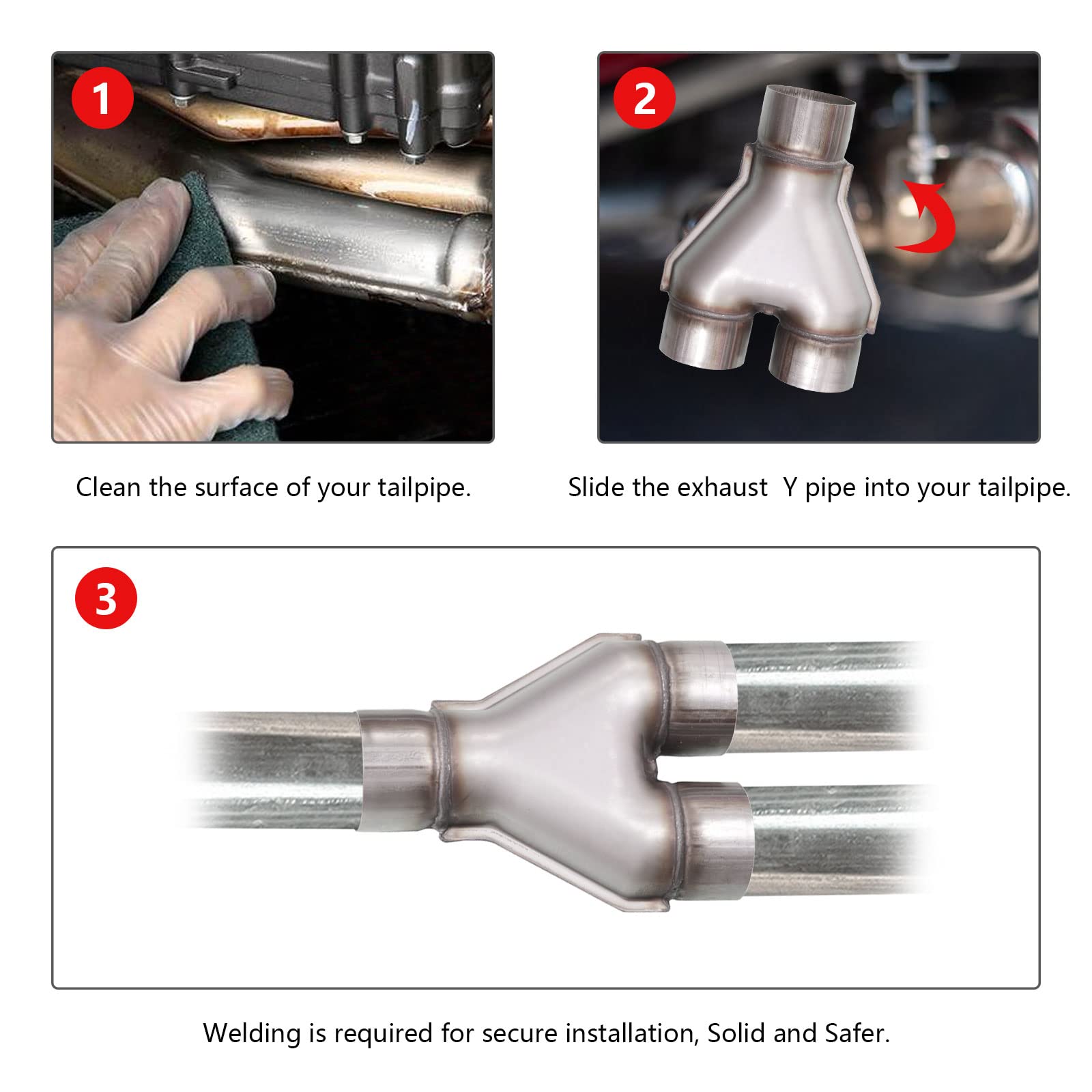 1

Clean the surface of your tailpipe.

2

Slide the exhaust  Y pipe into your tailpipe.

3

Welding is required for secure installation, Solid and Safer.