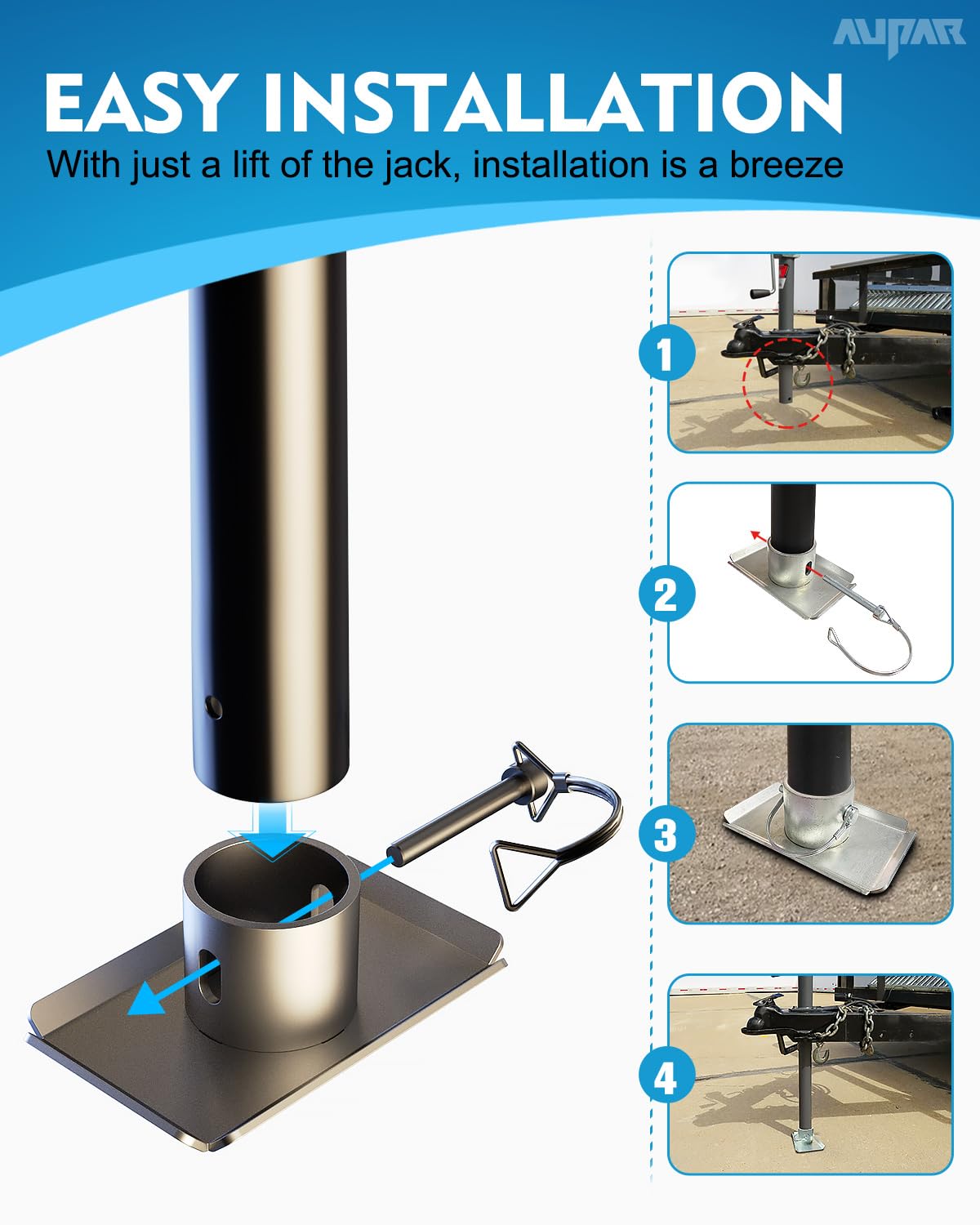 AUPAR

EASY INSTALLATION

With just a lift of the jack, installation is a breeze

1

2

3

4