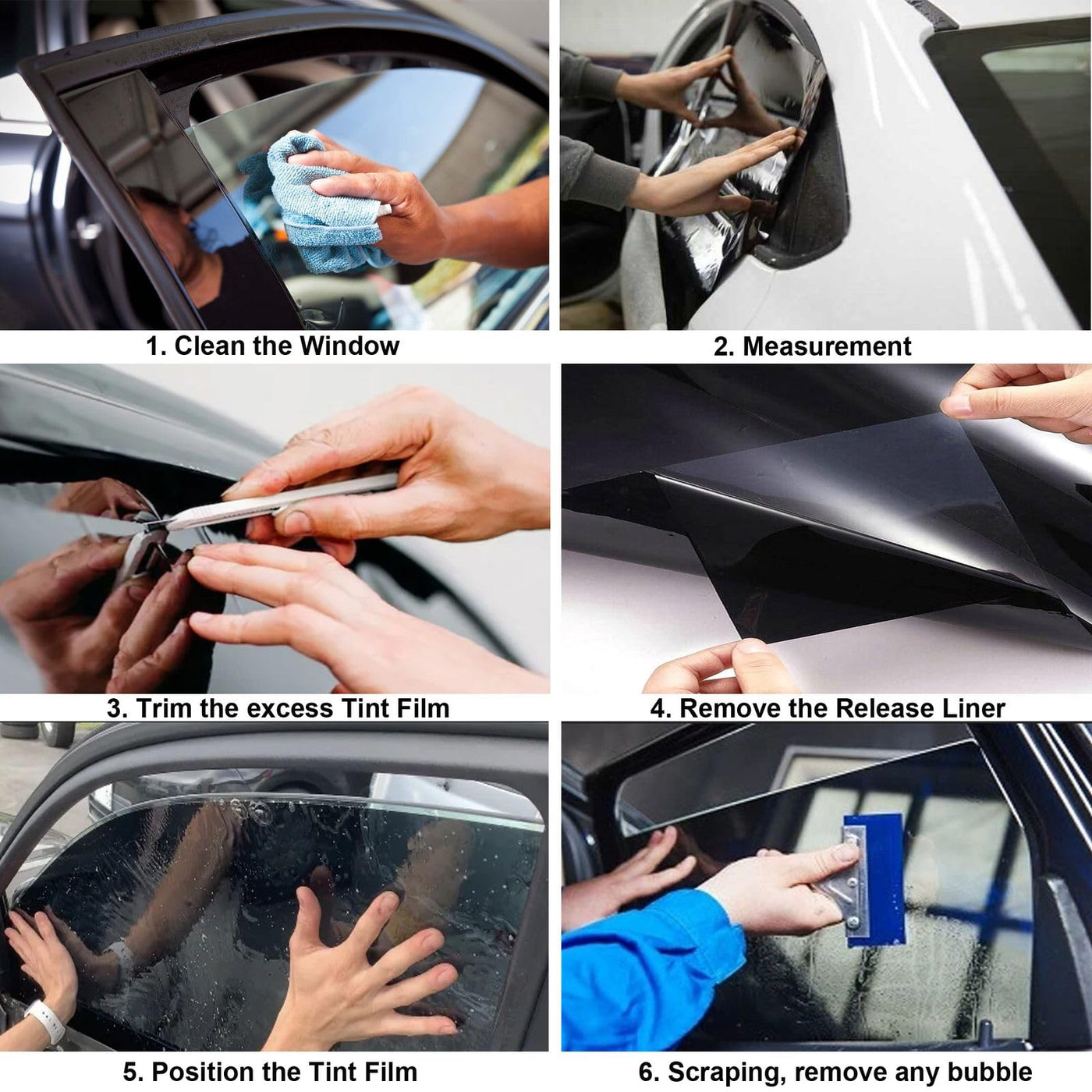 1. Clean the Window

2. Measurement

3. Trim the excess Tint Film

4. Remove the Release Liner

5. Position the Tint Film

6. Scraping, remove any bubble