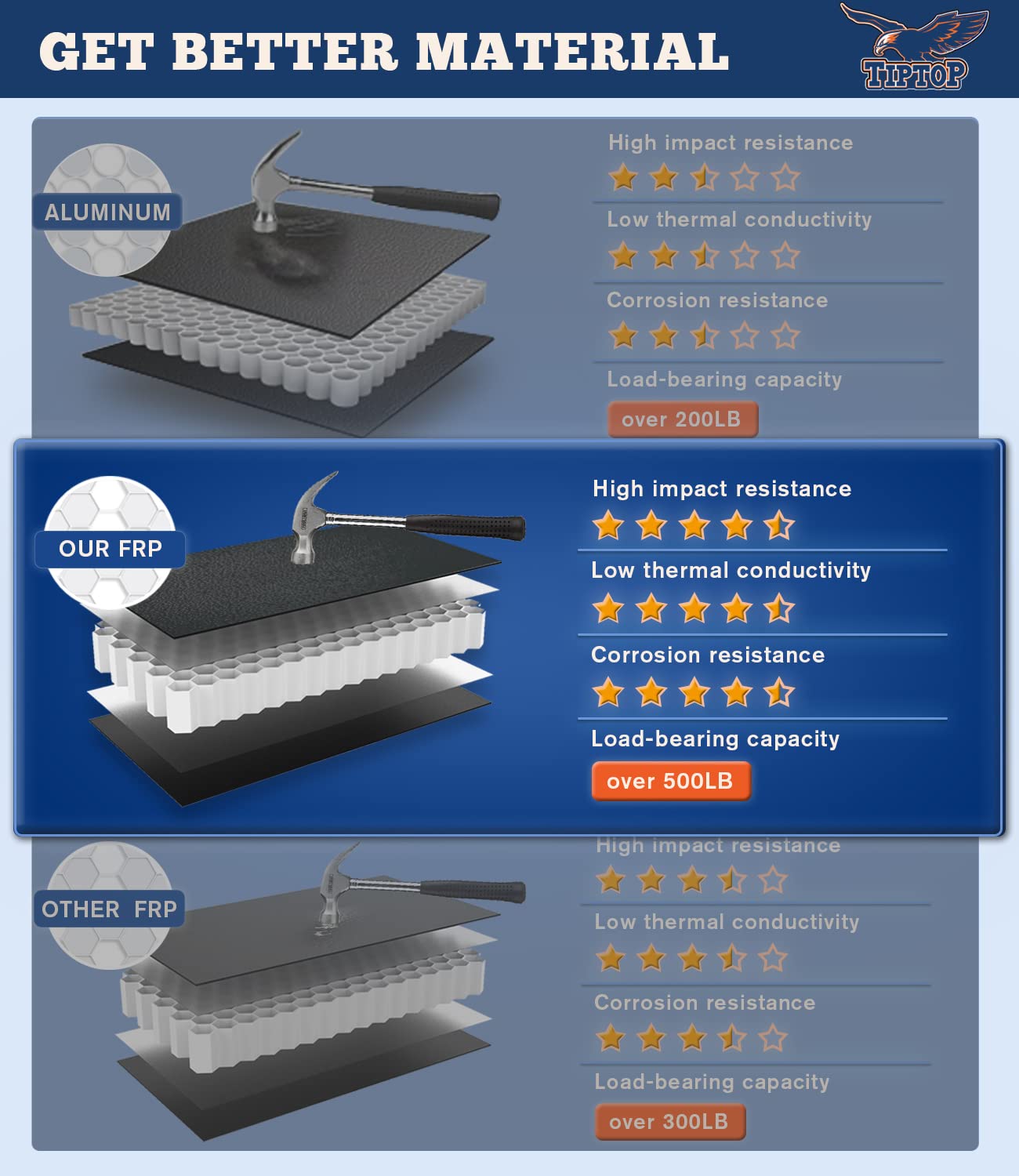 GET BETTER MATERIAL

TIPTOP

ALUMINUM

High impact resistance

Low thermal conductivity

Corrosion resistance

Load-bearing capacity

over 200LB

OUR FRP

High impact resistance

Low thermal conductivity

Corrosion resistance

Load-bearing capacity

over 500LB

OTHER FRP

High impact resistance

Low thermal conductivity

Corrosion resistance

Load-bearing capacity

over 300LB