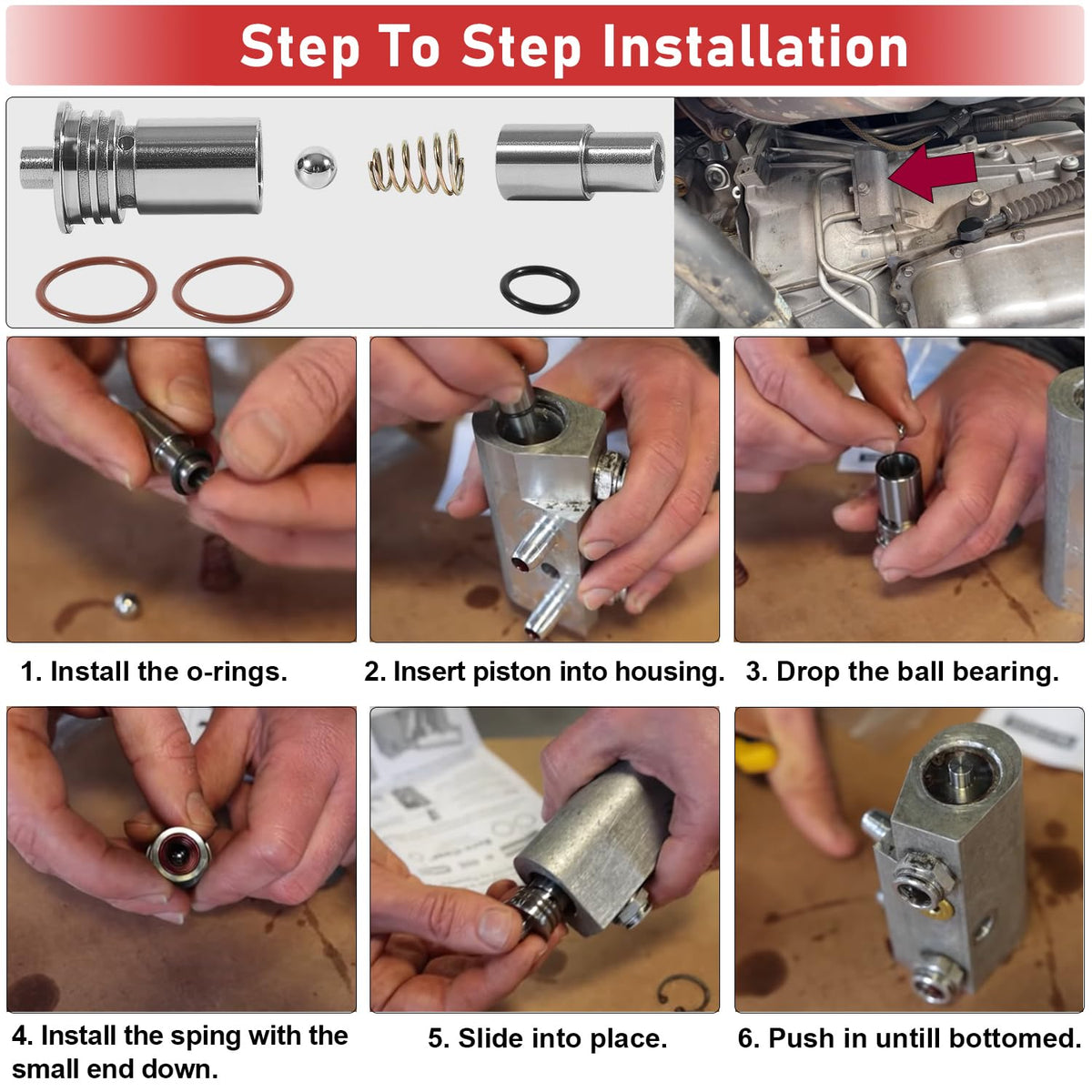 Step To Step Installation

1. Install the o-rings.

2. Insert piston into housing.

3. Drop the ball bearing.

4. Install the sping with the small end down.

5. Slide into place.

6. Push in untill bottomed.