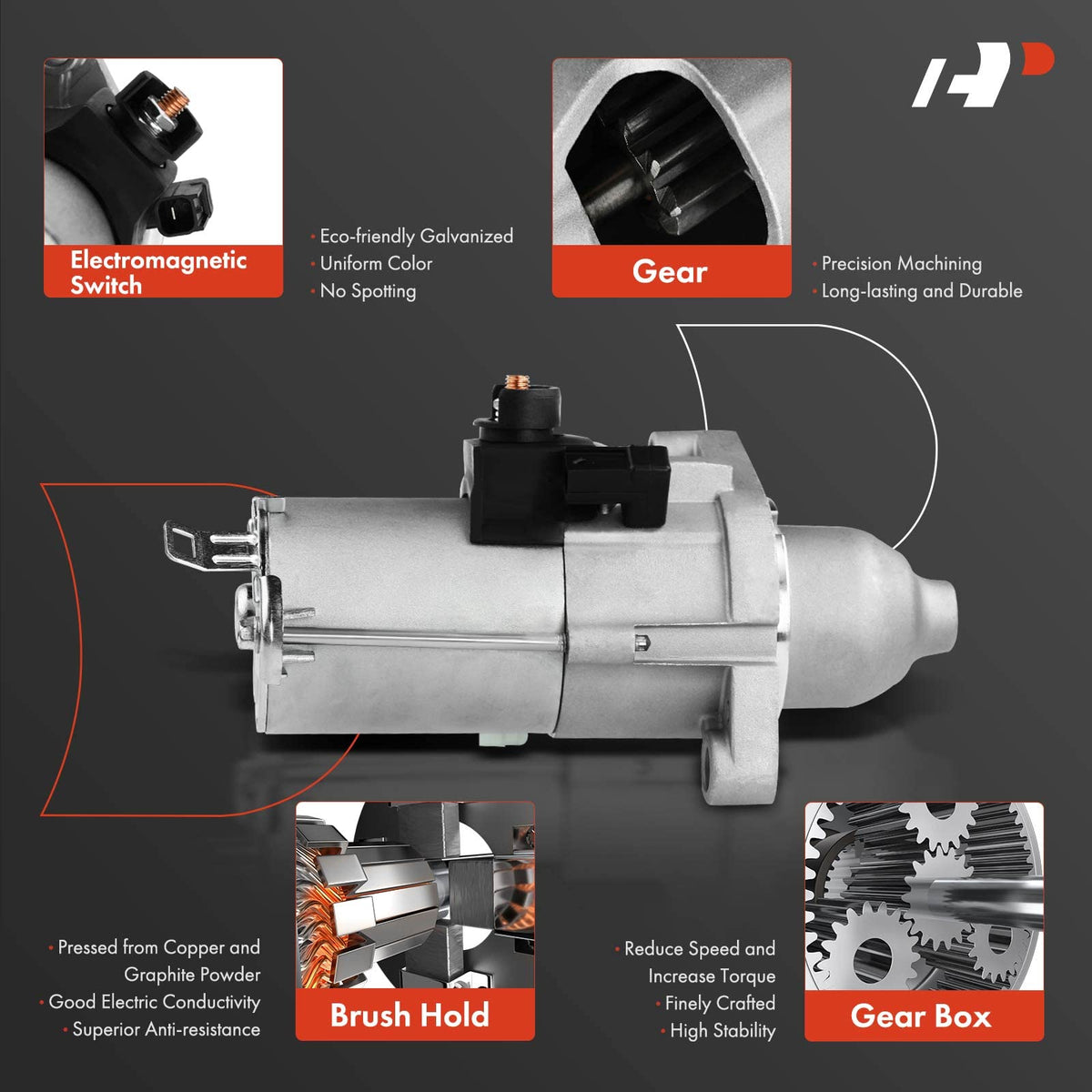 Electromagnetic Switch

• Eco-friendly Galvanized
• Uniform Color
• No Spotting

Gear

• Precision Machining
• Long-lasting and Durable

• Pressed from Copper and Graphite Powder
• Good Electric Conductivity
• Superior Anti-resistance

Brush Hold

• Reduce Speed and Increase Torque
• Finely Crafted
• High Stability

Gear Box