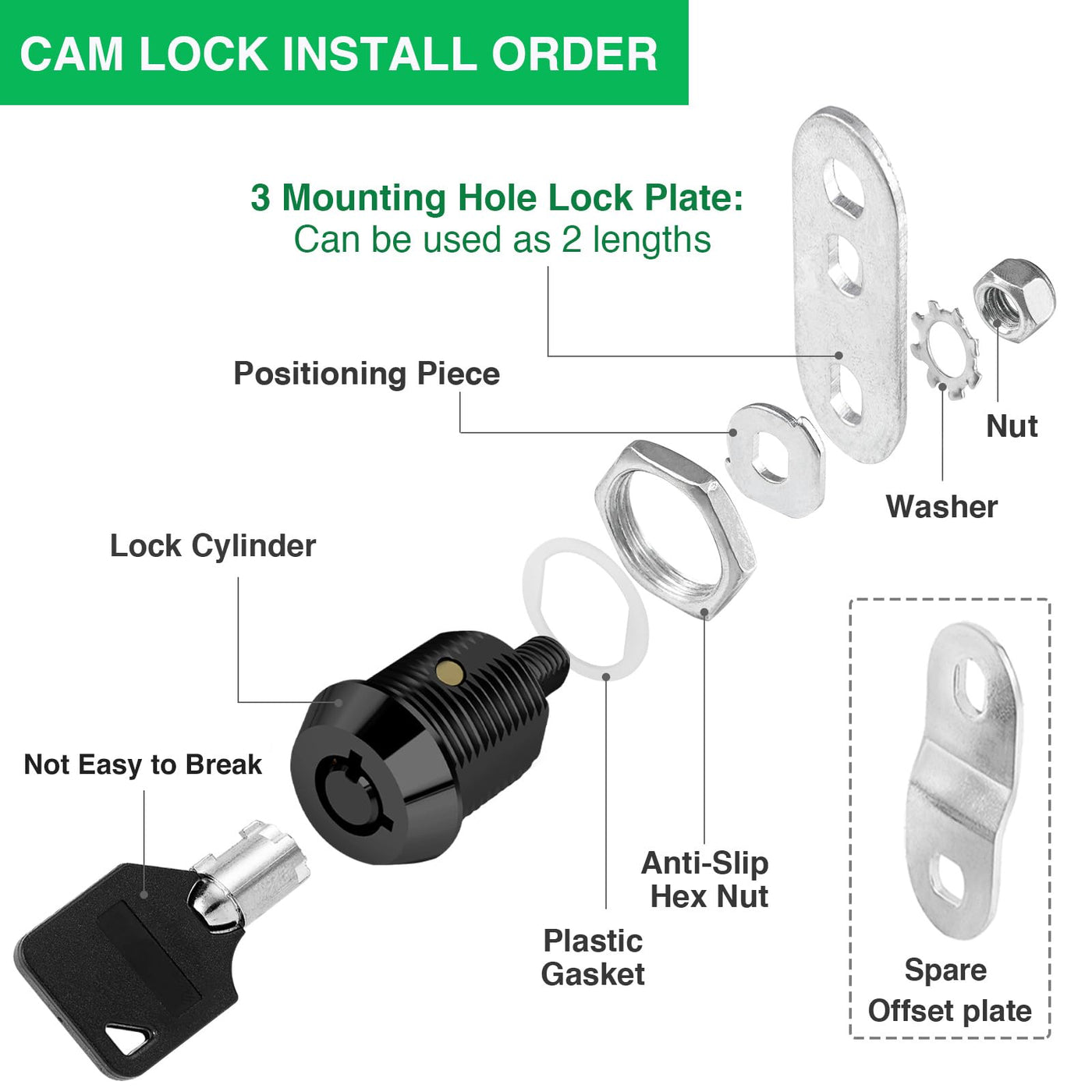 CAM LOCK INSTALL ORDER

3 Mounting Hole Lock Plate:
Can be used as 2 lengths

Positioning Piece

Nut

Washer

Lock Cylinder

Not Easy to Break

Anti-Slip
Hex Nut

Plastic
Gasket

Spare
Offset plate