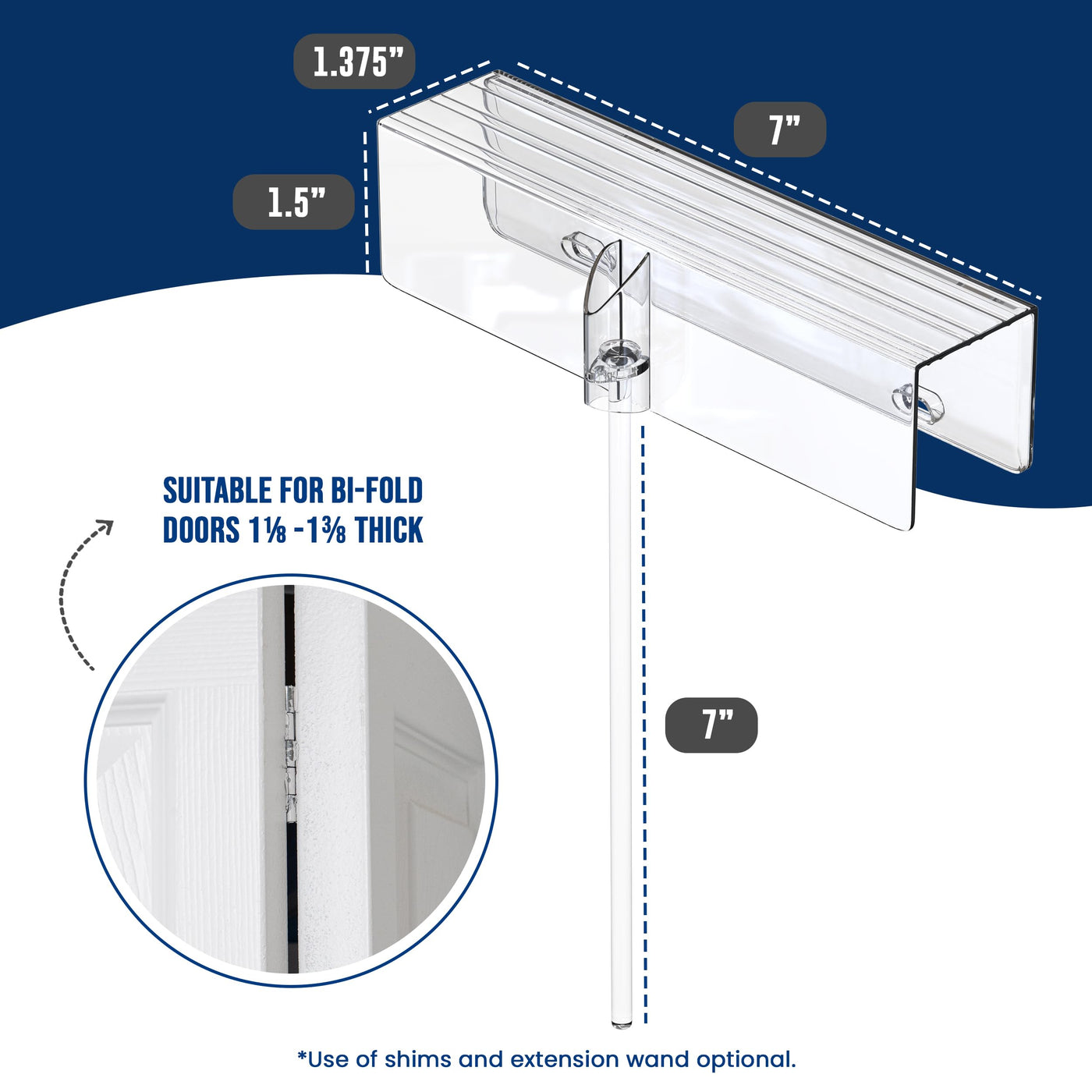 1.375”

7”

1.5”

SUITABLE FOR BI-FOLD DOORS 1⅛ -1⅜ THICK

7”

*Use of shims and extension wand optional.