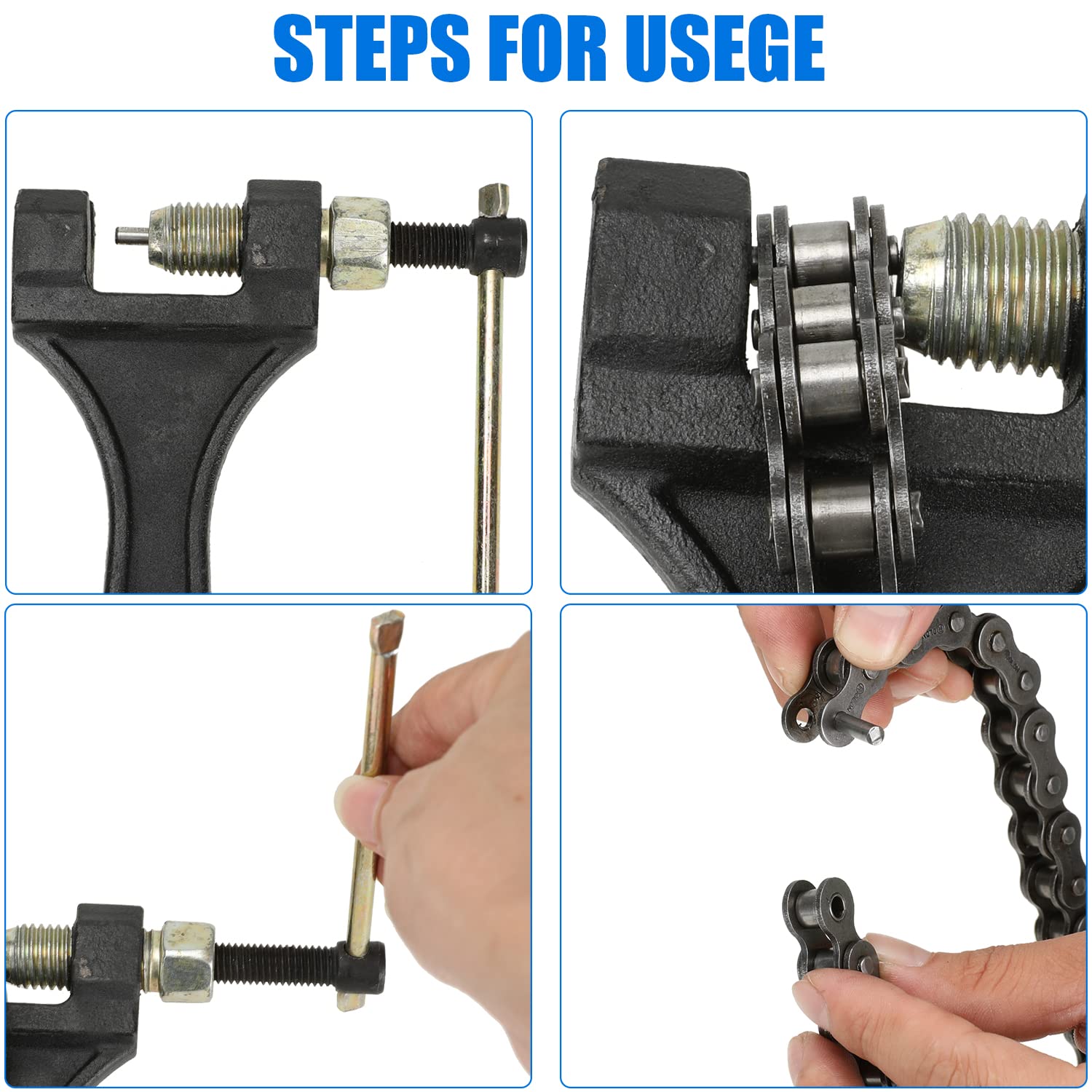 STEPS FOR USEGE