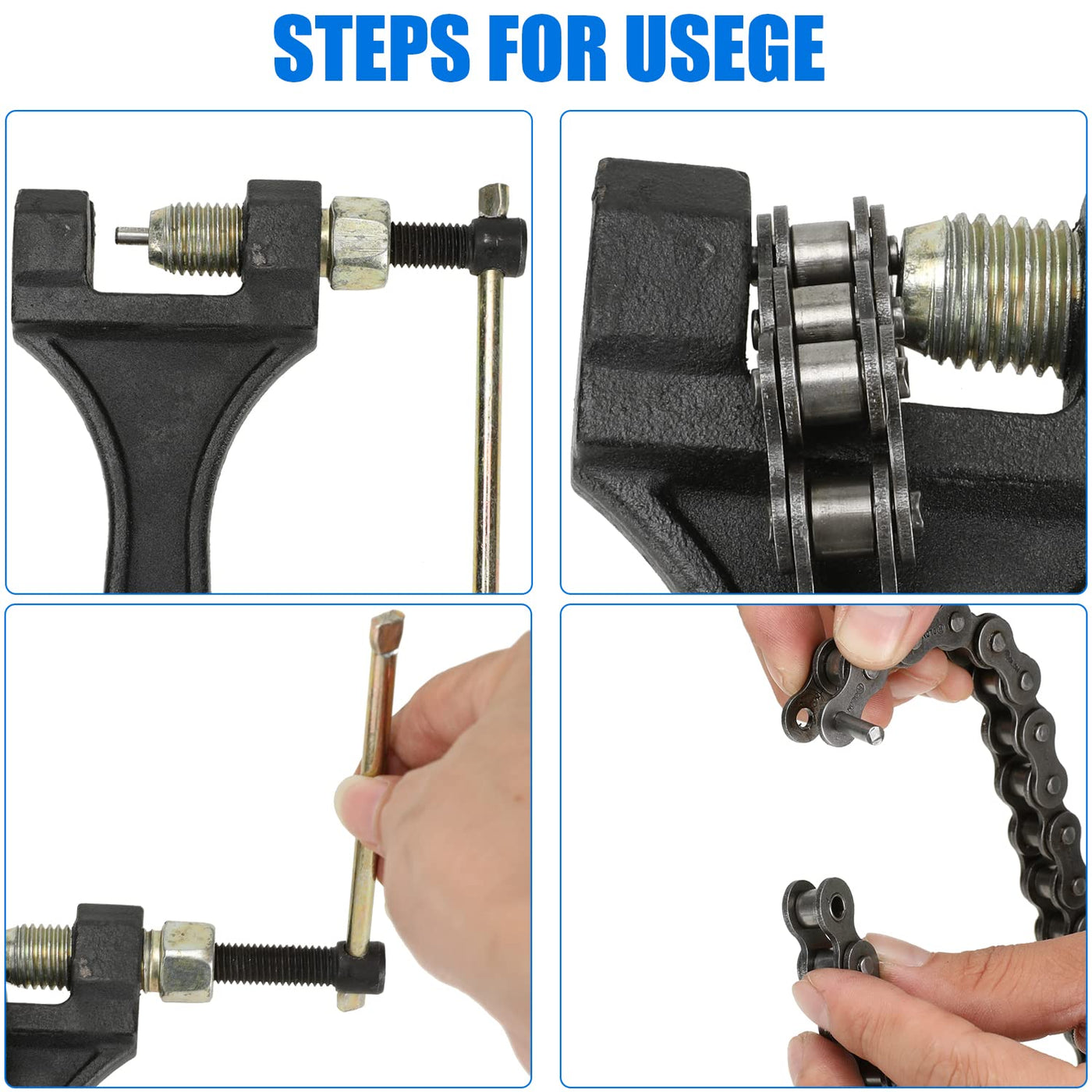 STEPS FOR USEGE