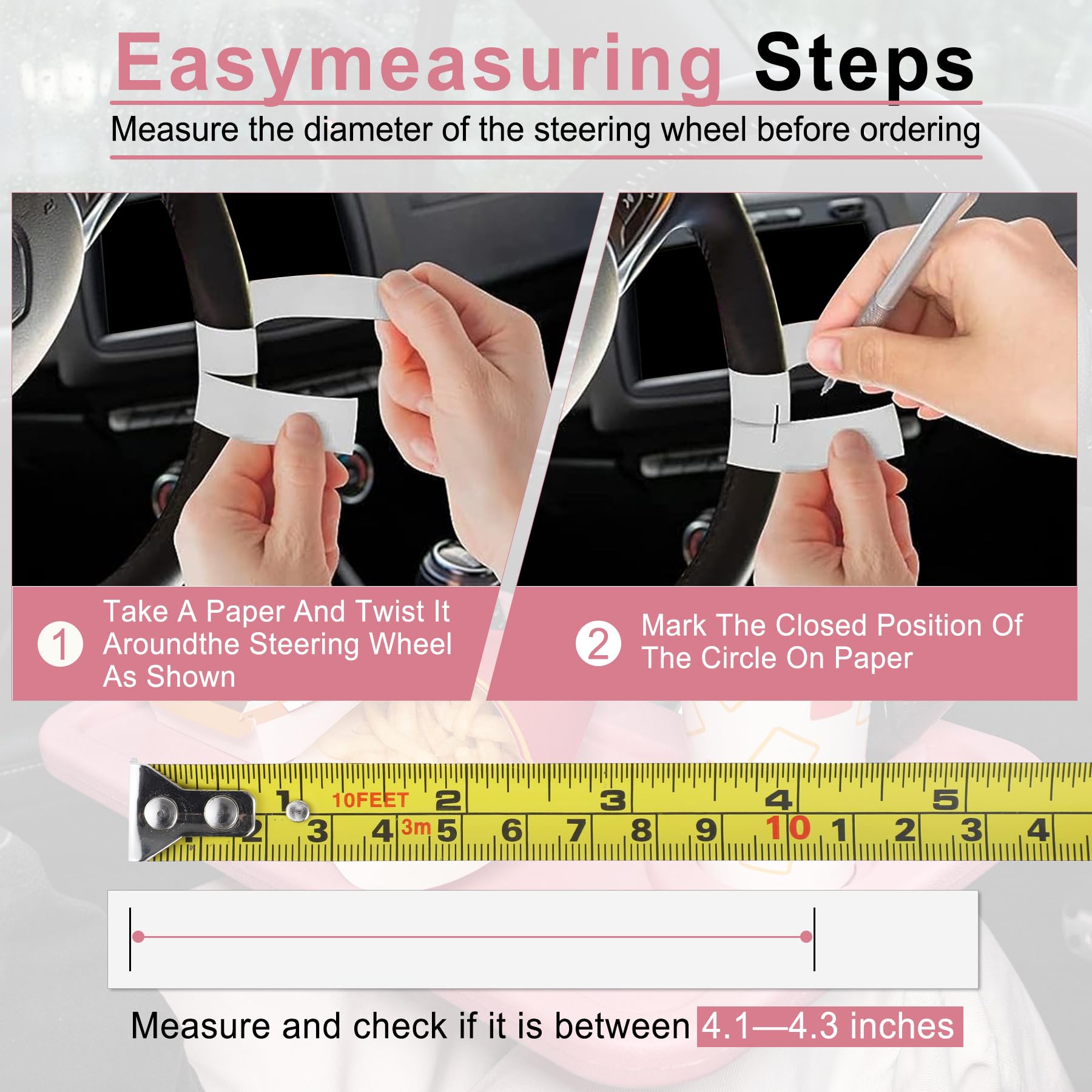 Easymeasuring Steps

Measure the diameter of the steering wheel before ordering

1 Take A Paper And Twist It Aroundthe Steering Wheel As Shown

2 Mark The Closed Position Of The Circle On Paper

1 10FEET 2 3 4 5
2 3 4 3m 5 6 7 8 9 10 1 2 3 4

Measure and check if it is between 4.1—4.3 inches