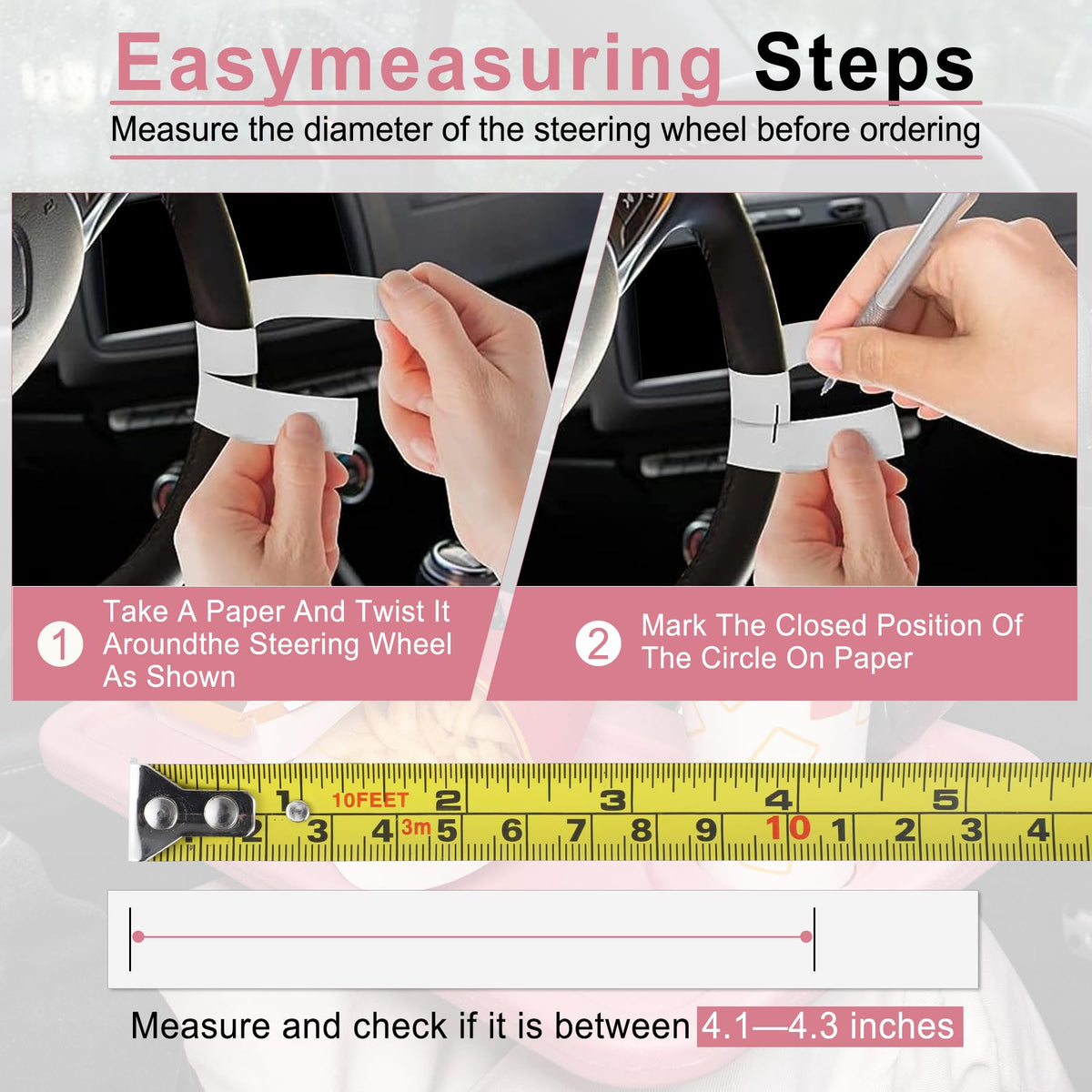 Easymeasuring Steps

Measure the diameter of the steering wheel before ordering

1 Take A Paper And Twist It Aroundthe Steering Wheel As Shown

2 Mark The Closed Position Of The Circle On Paper

1 10FEET 2 3 4 5
2 3 4 3m 5 6 7 8 9 10 1 2 3 4

Measure and check if it is between 4.1—4.3 inches