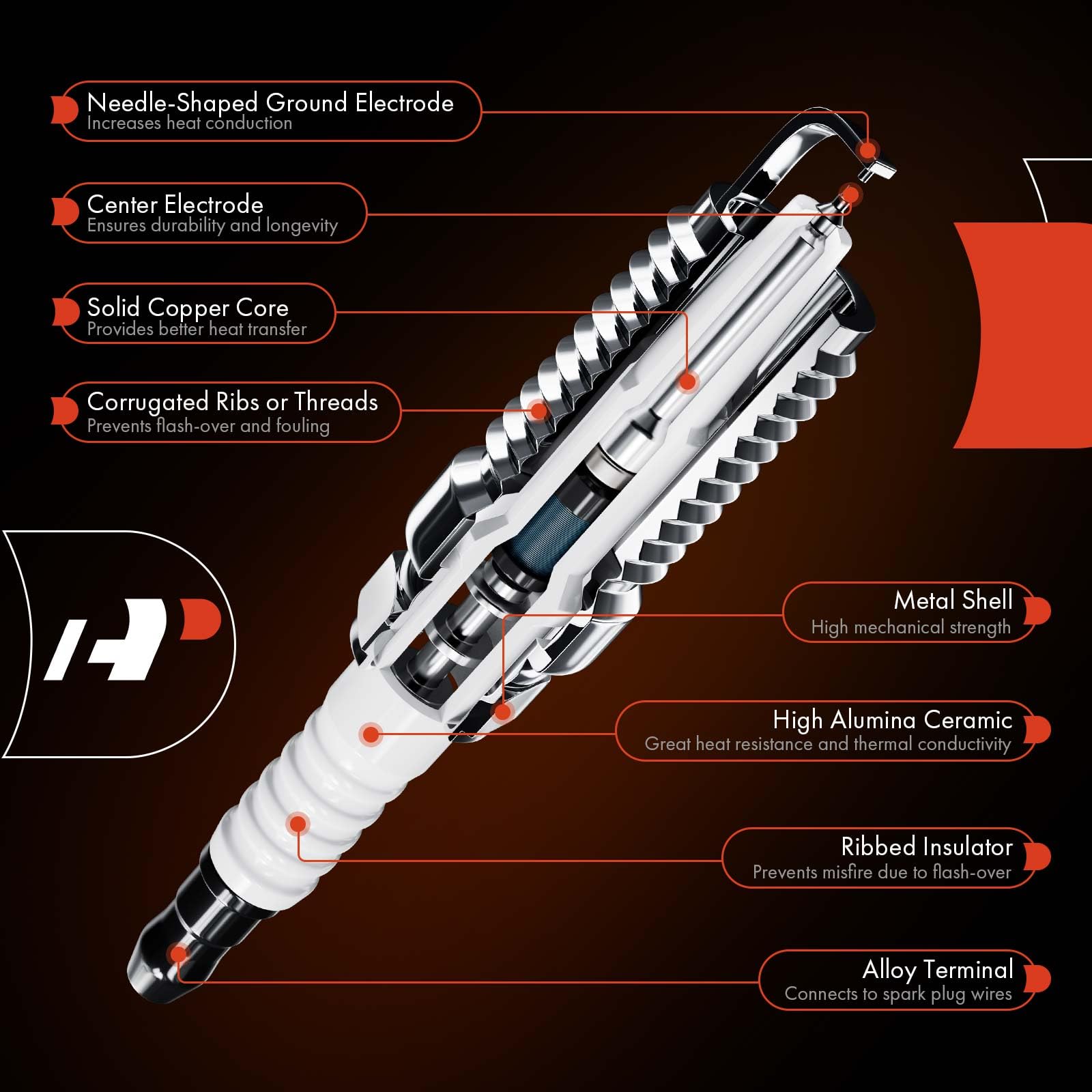 Needle-Shaped Ground Electrode
Increases heat conduction

Center Electrode
Ensures durability and longevity

Solid Copper Core
Provides better heat transfer

Corrugated Ribs or Threads
Prevents flash-over and fouling

Metal Shell
High mechanical strength

High Alumina Ceramic
Great heat resistance and thermal conductivity

Ribbed Insulator
Prevents misfire due to flash-over

Alloy Terminal
Connects to spark plug wires