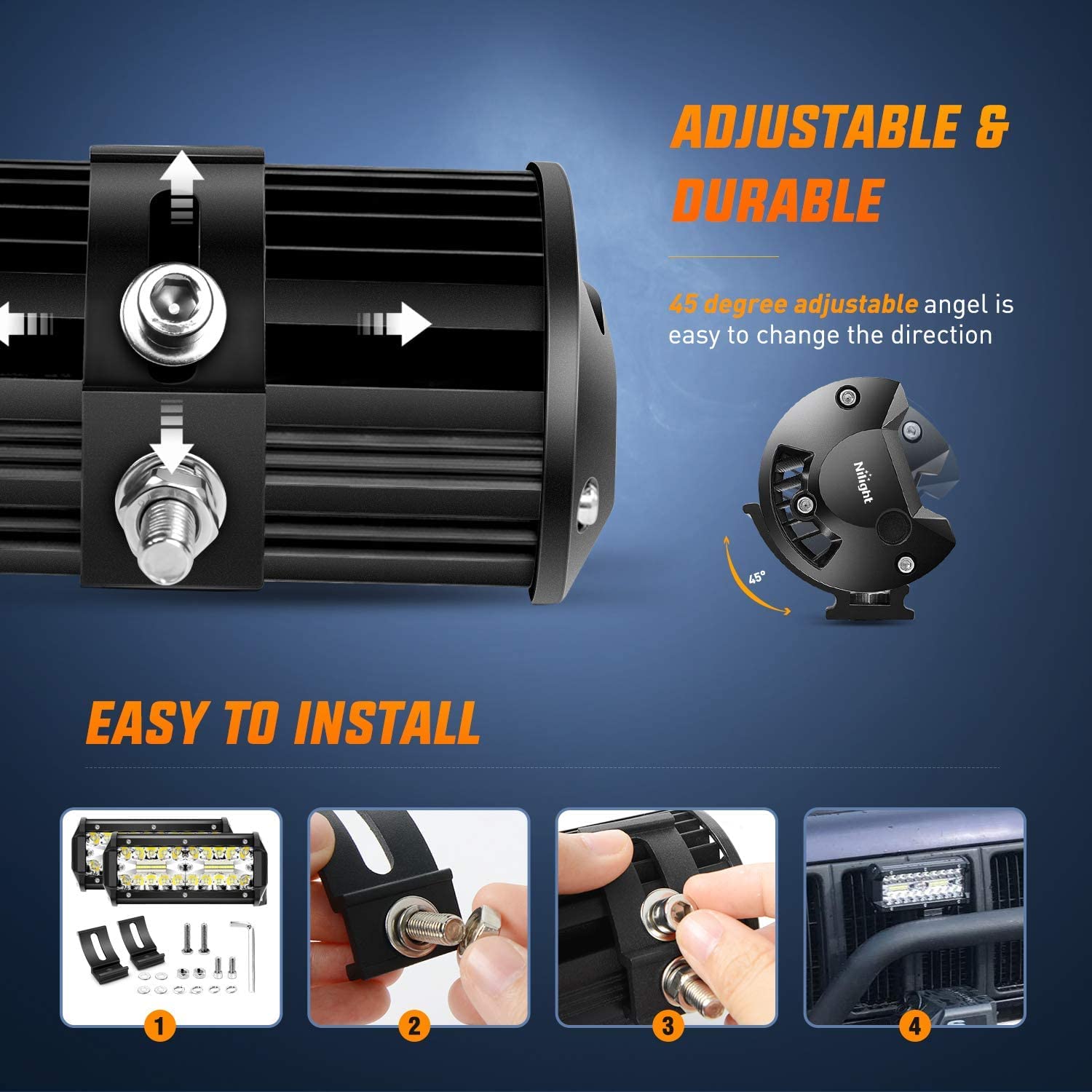 ADJUSTABLE & DURABLE

45 degree adjustable angel is easy to change the direction

Nilight

45°

EASY TO INSTALL

1

2

3

4