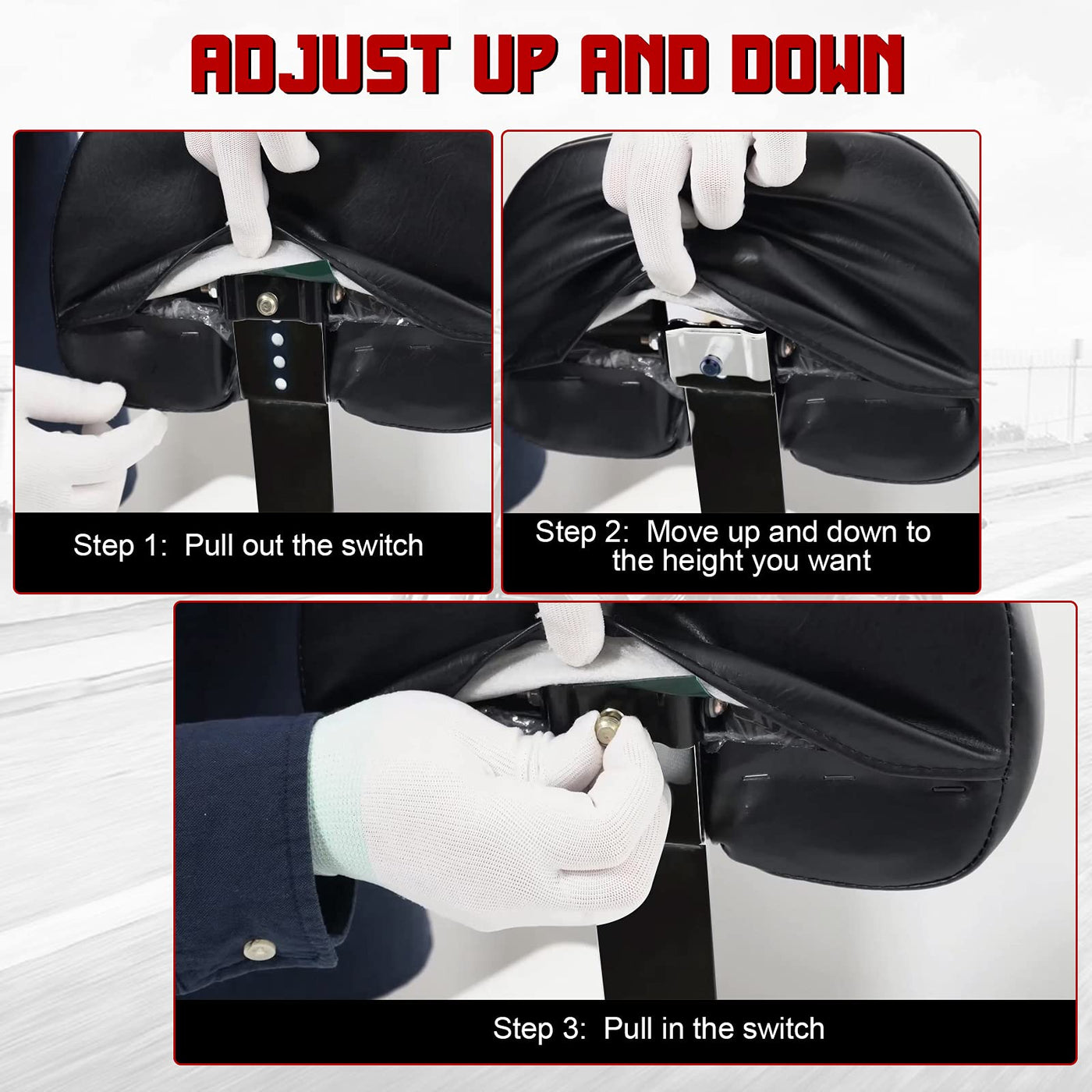 ADJUST UP AND DOWN

Step 1: Pull out the switch

Step 2: Move up and down to the height you want

Step 3: Pull in the switch