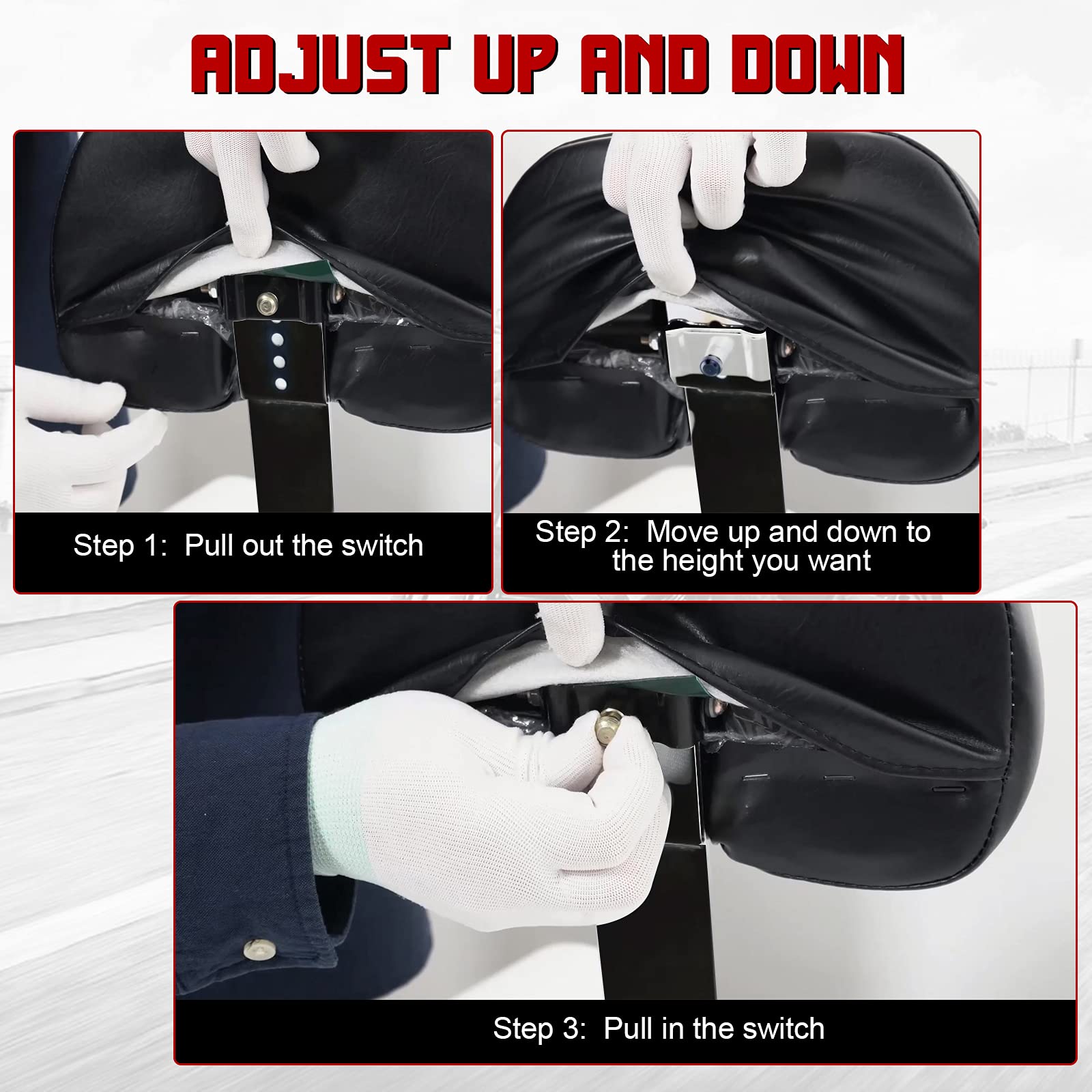 ADJUST UP AND DOWN

Step 1: Pull out the switch

Step 2: Move up and down to the height you want

Step 3: Pull in the switch