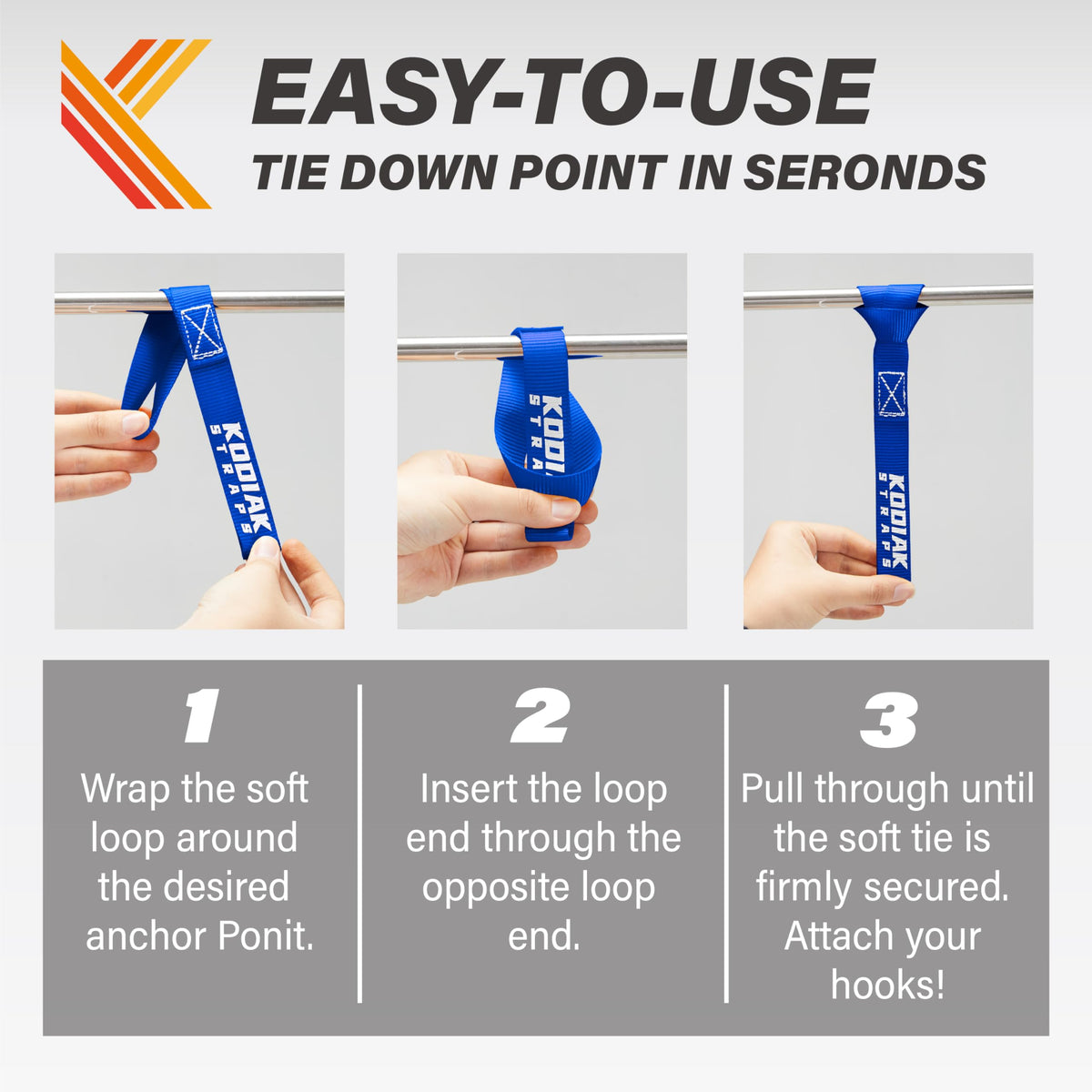 EASY-TO-USE
TIE DOWN POINT IN SERONDS

KODIAK STRAPS

KODIAK STRAPS

KODIAK STRAPS

1
Wrap the soft loop around the desired anchor Ponit.

2
Insert the loop end through the opposite loop end.

3
Pull through until the soft tie is firmly secured. Attach your hooks!