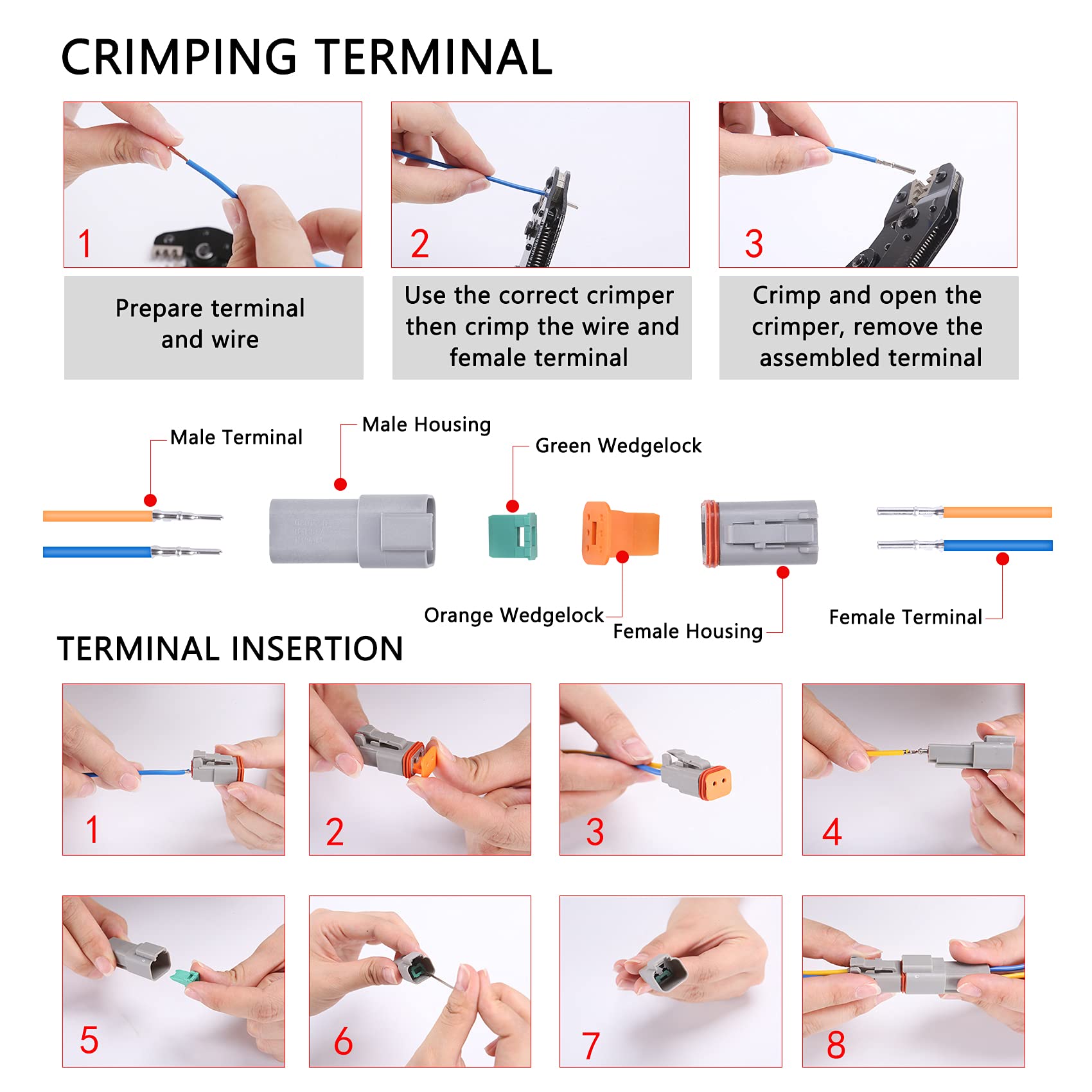 CRIMPING TERMINAL

1

Prepare terminal and wire

2

Use the correct crimper then crimp the wire and female terminal

3

Crimp and open the crimper, remove the assembled terminal

Male Terminal

Male Housing

Green Wedgelock

Orange Wedgelock

Female Housing

Female Terminal

TERMINAL INSERTION

1

2

3

4

5

6

7

8