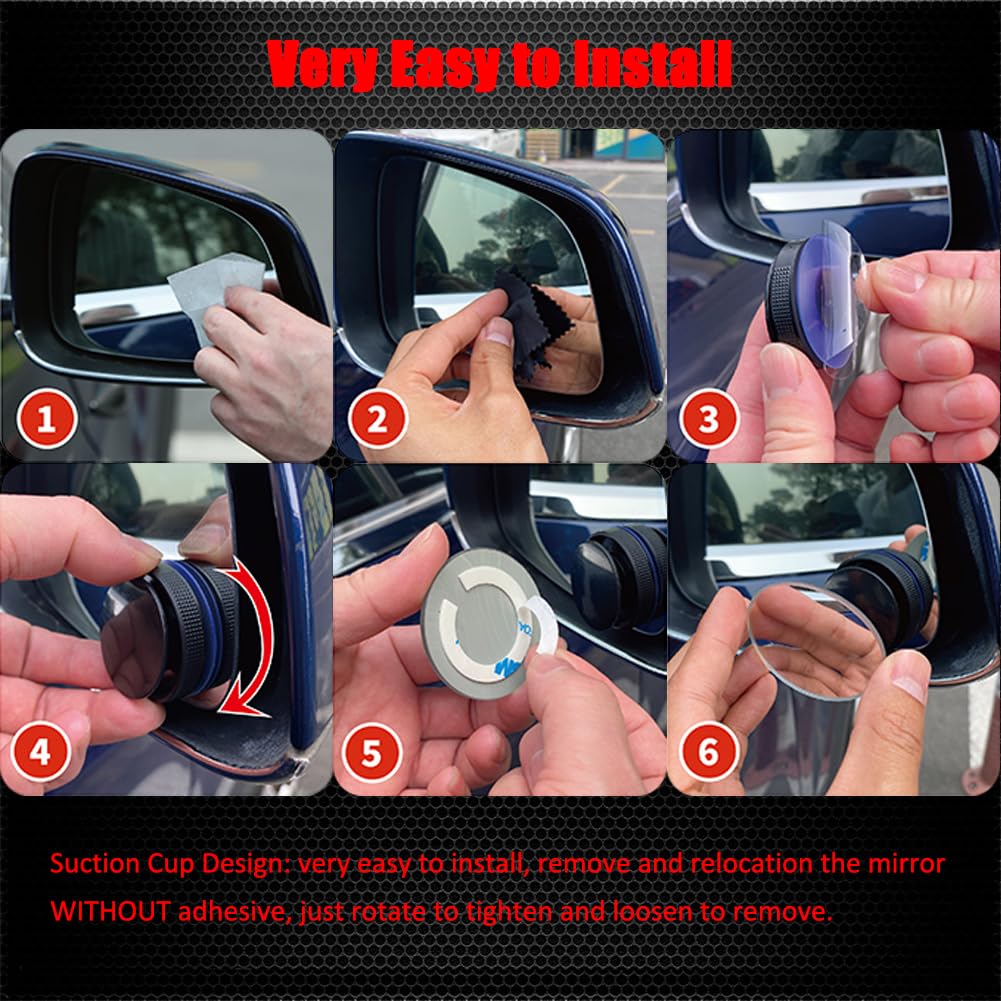 Very Easy to Install

1

2

3

4

5

6

Suction Cup Design: very easy to install, remove and relocation the mirror WITHOUT adhesive, just rotate to tighten and loosen to remove.