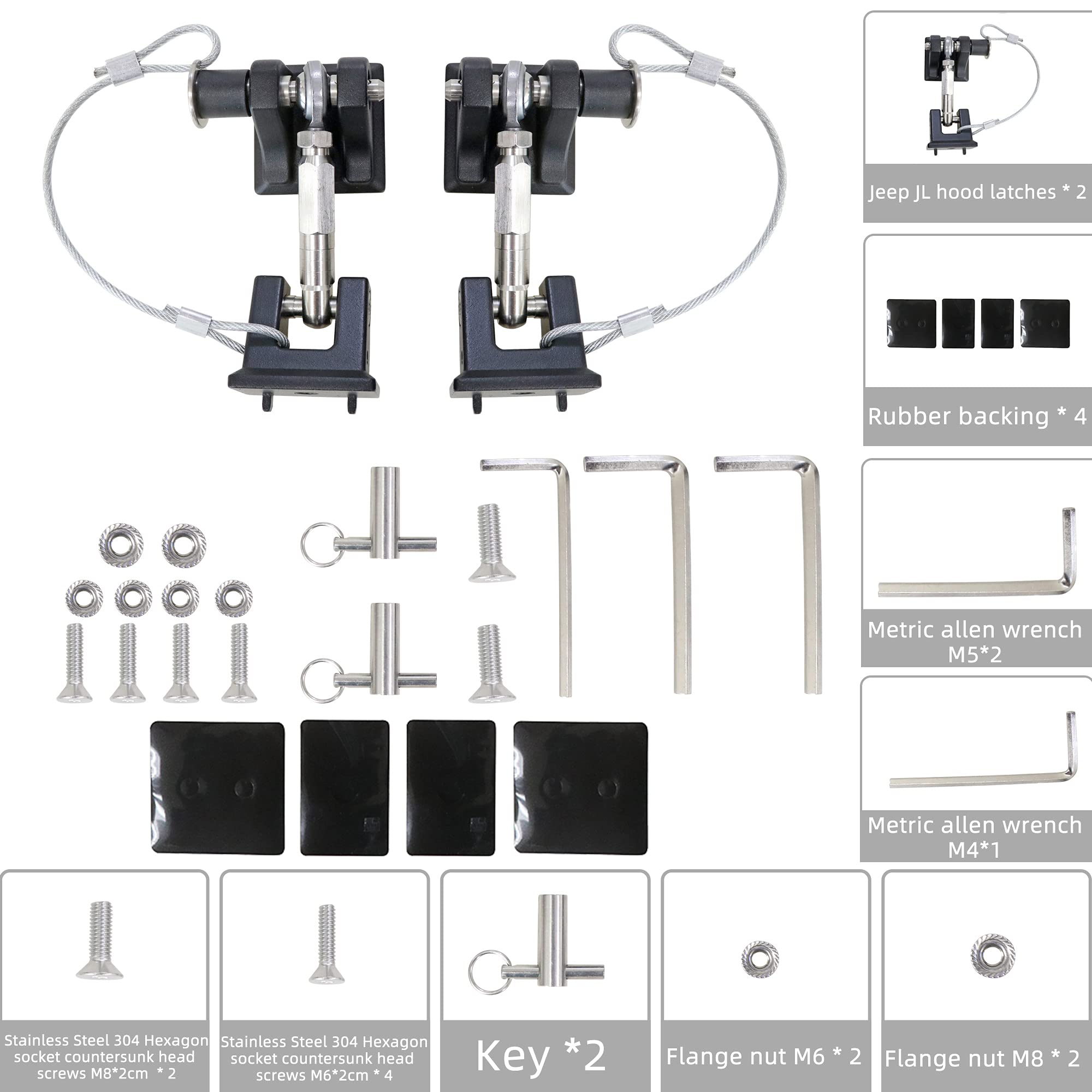 Jeep JL hood latches * 2

Rubber backing * 4

Metric allen wrench M5*2

Metric allen wrench M4*1

Stainless Steel 304 Hexagon socket countersunk head screws M8*2cm * 2

Stainless Steel 304 Hexagon socket countersunk head screws M6*2cm * 4

Key *2

Flange nut M6 * 2

Flange nut M8 * 2