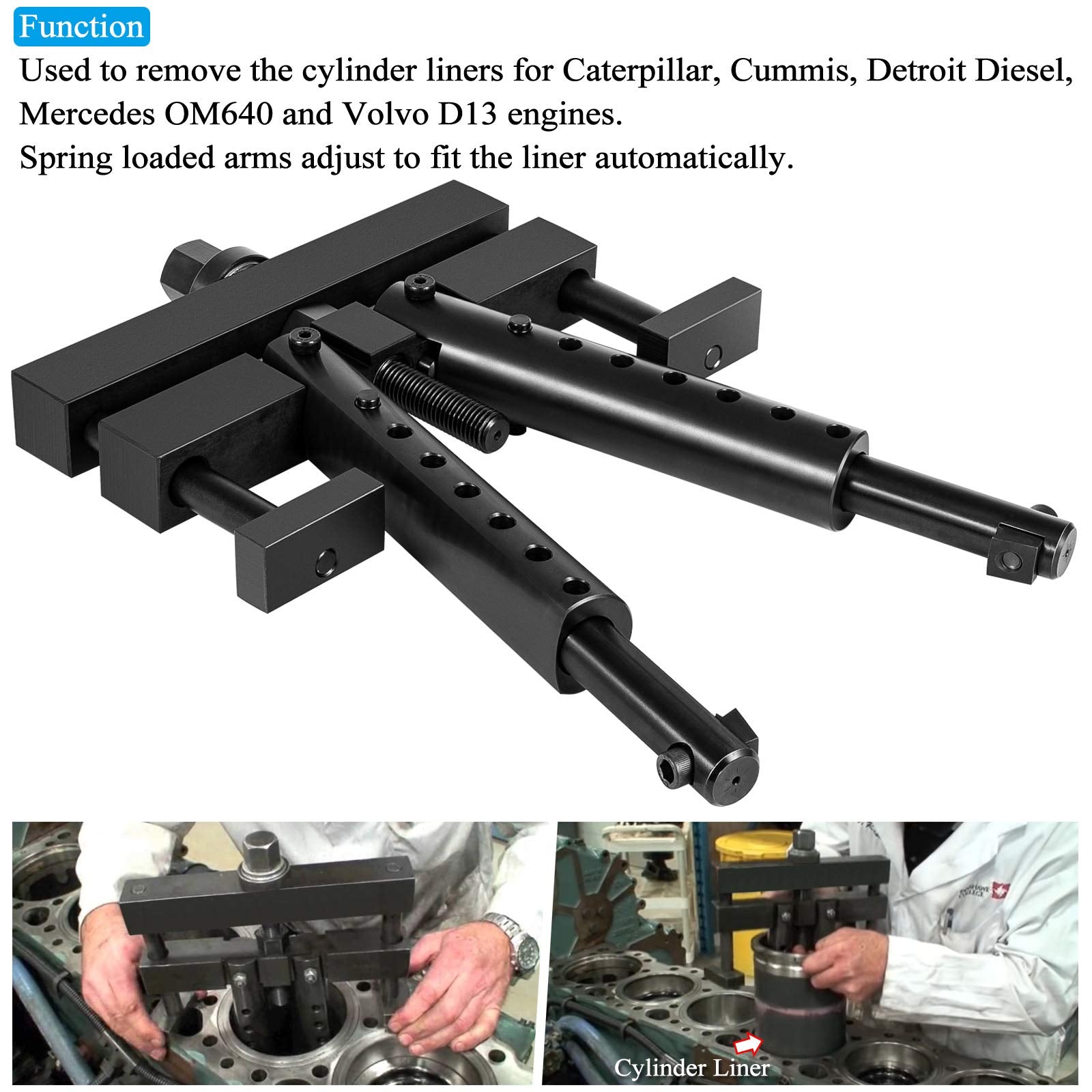 Function

Used to remove the cylinder liners for Caterpillar, Cummis, Detroit Diesel, Mercedes OM640 and Volvo D13 engines.
Spring loaded arms adjust to fit the liner automatically.

Cylinder Liner