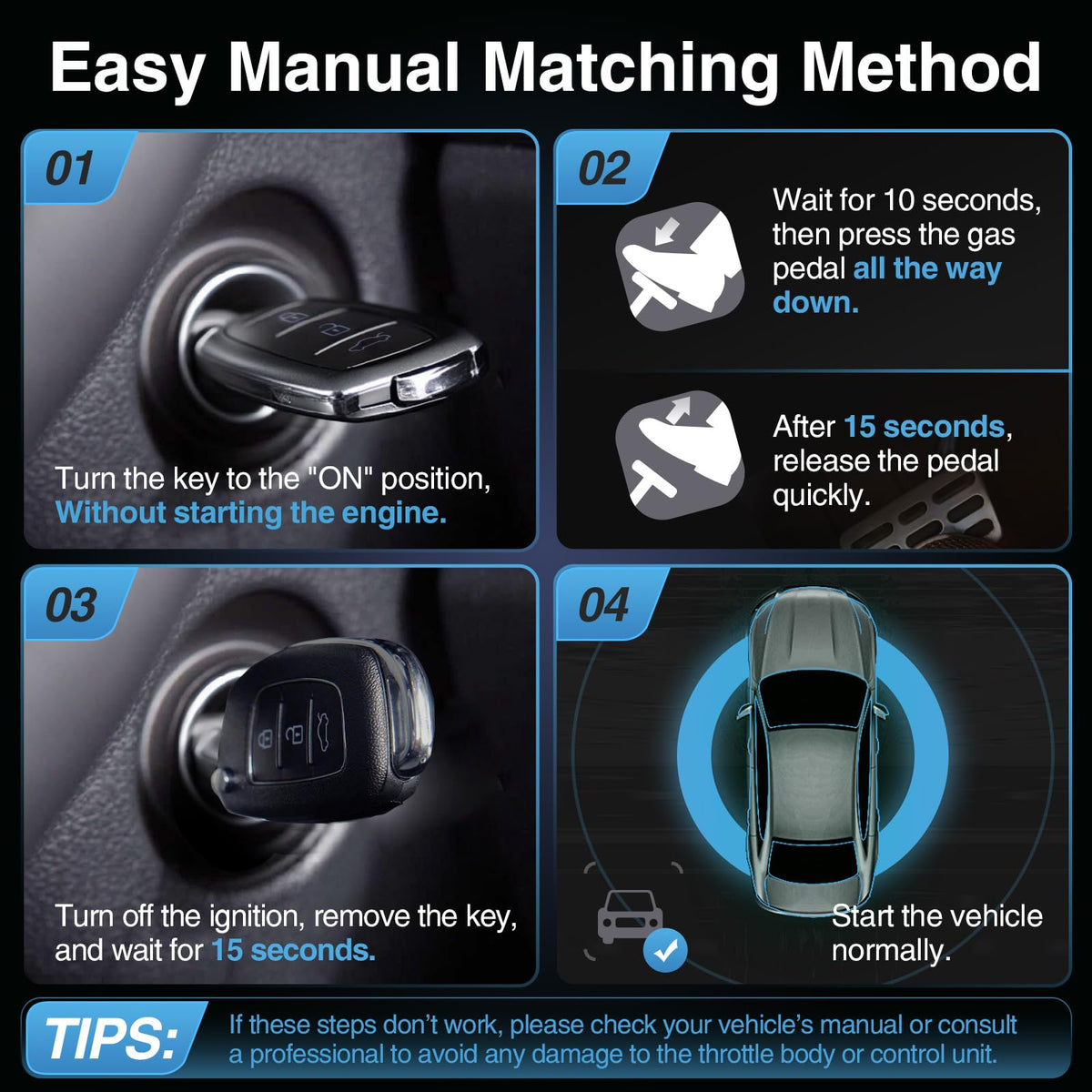 Easy Manual Matching Method

01

Turn the key to the "ON" position, Without starting the engine.

02

Wait for 10 seconds, then press the gas pedal all the way down.

After 15 seconds, release the pedal quickly.

03

Turn off the ignition, remove the key, and wait for 15 seconds.

04

Start the vehicle normally.

TIPS:

If these steps don't work, please check your vehicle's manual or consult a professional to avoid any damage to the throttle body or control unit.