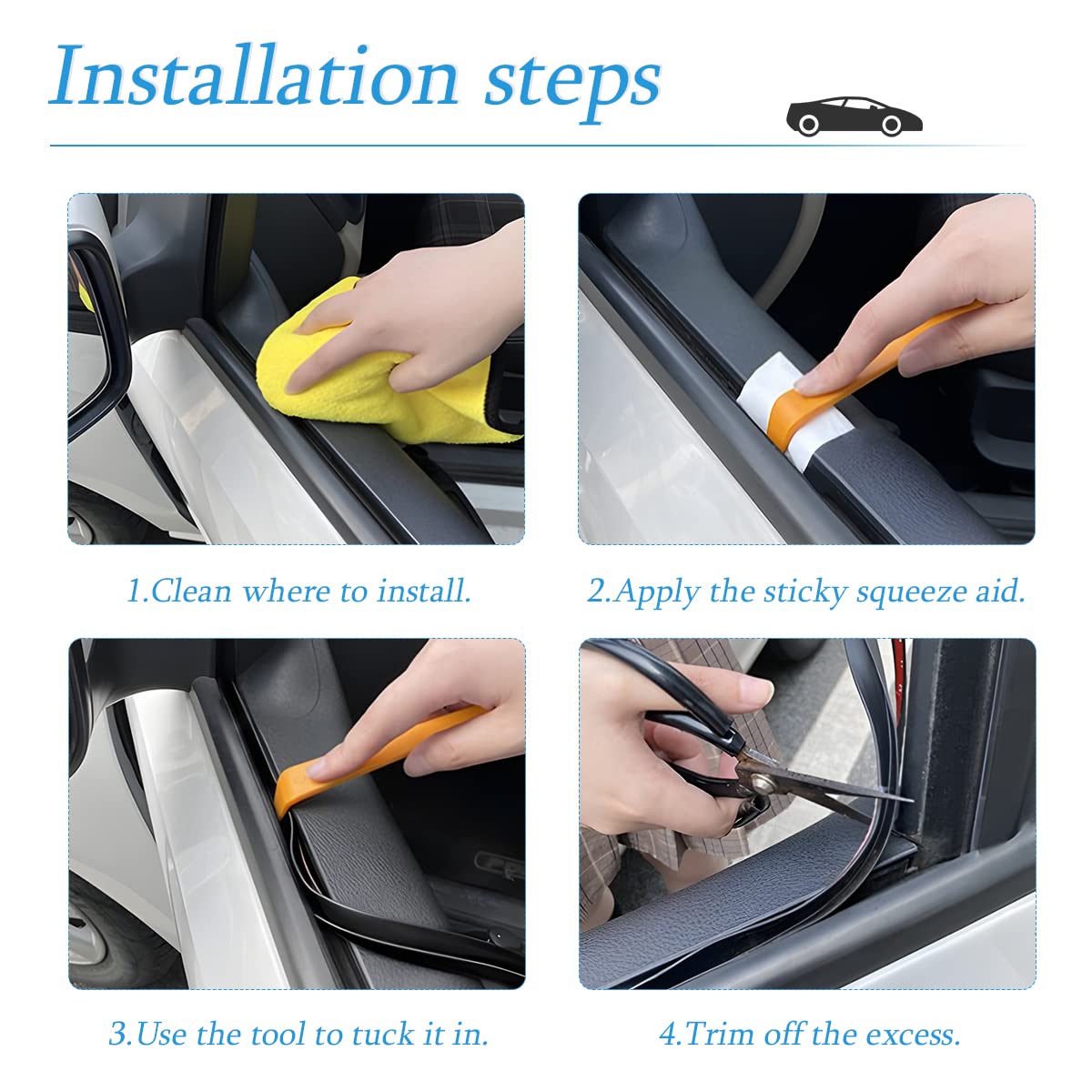 Installation steps

1.Clean where to install.

2.Apply the sticky squeeze aid.

3.Use the tool to tuck it in.

4.Trim off the excess.